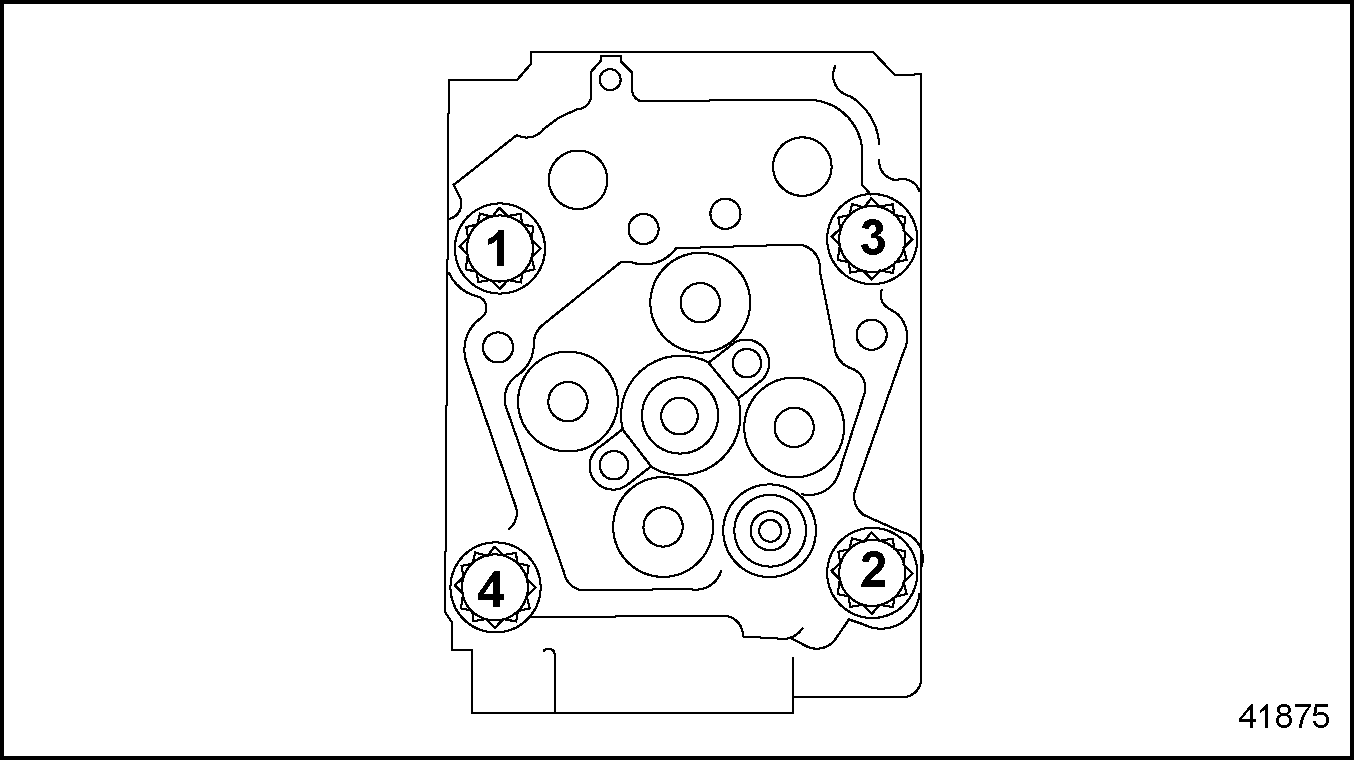 1
3
4
2
41875