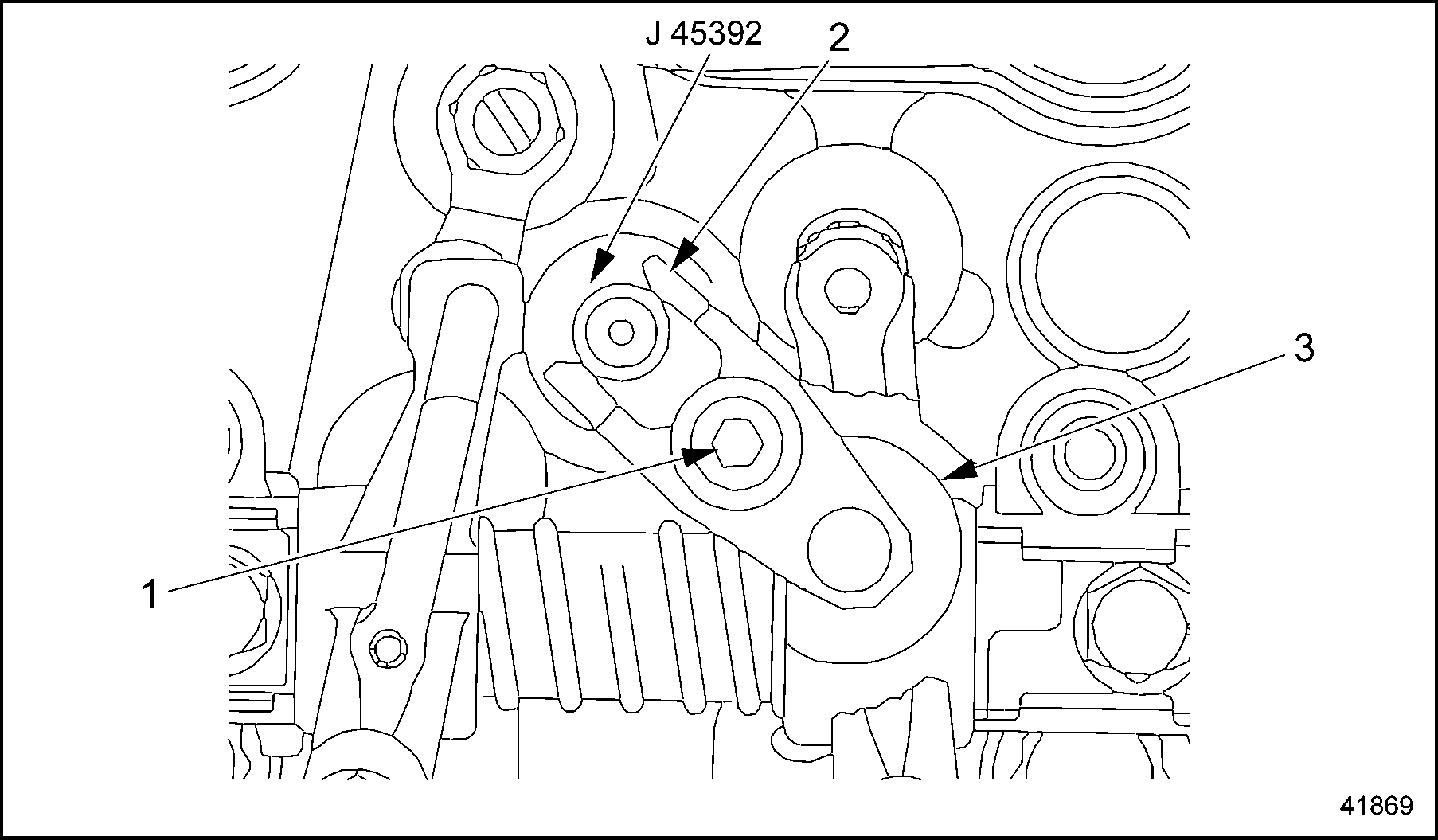 J 45392
2
3
1
41869