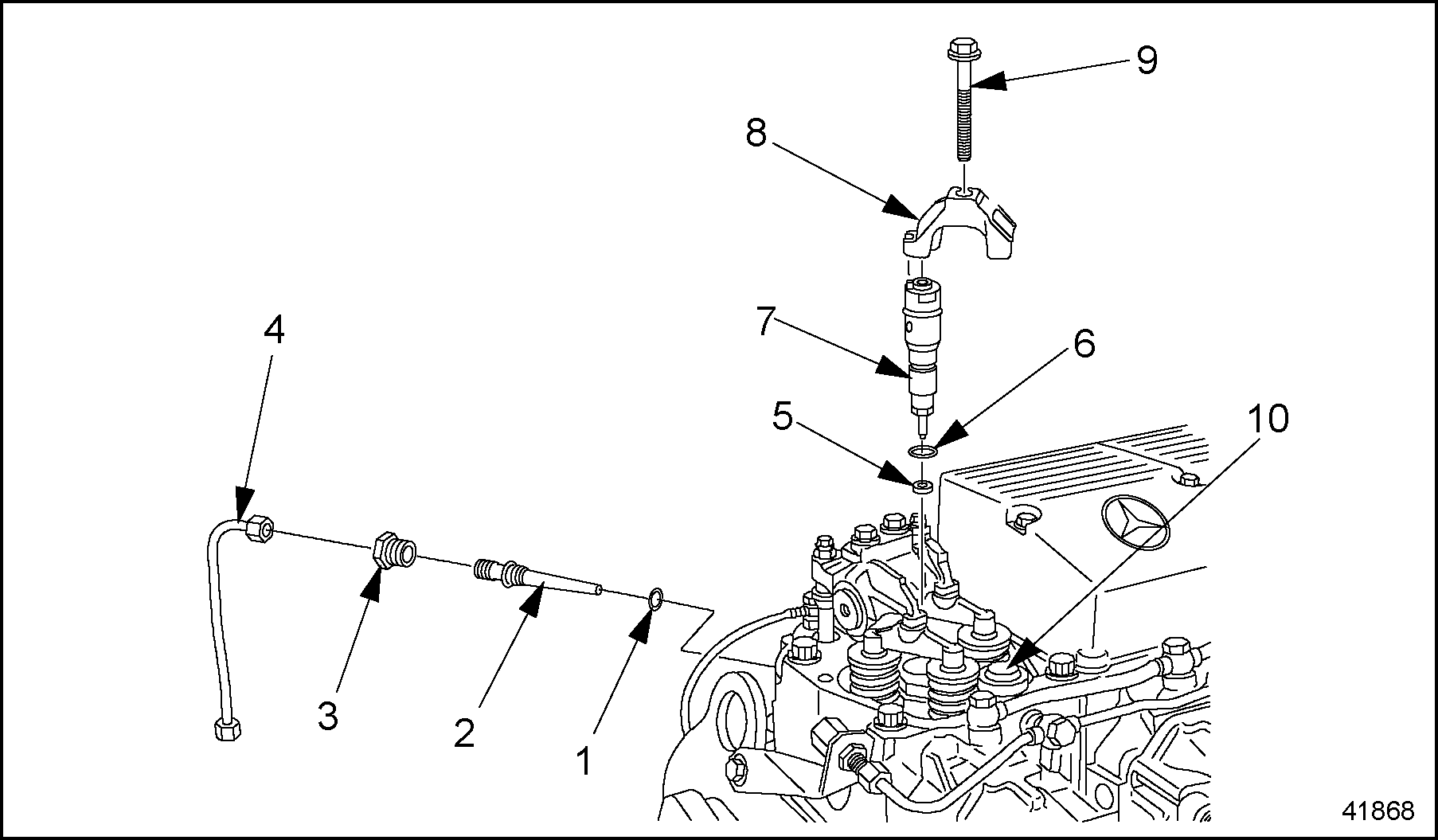 9
8
7
6
5
10
4
3
2
1
41868