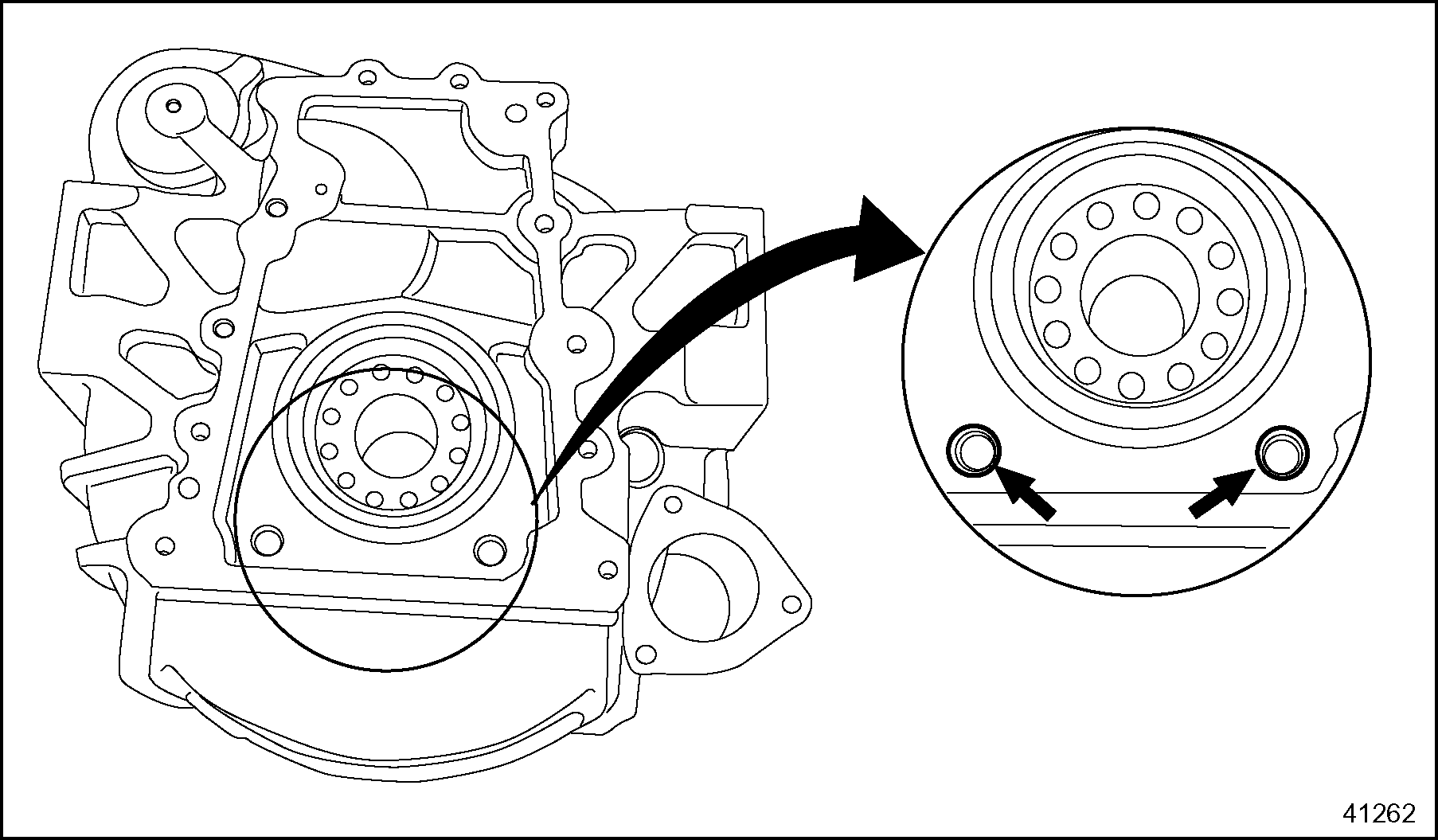 41262