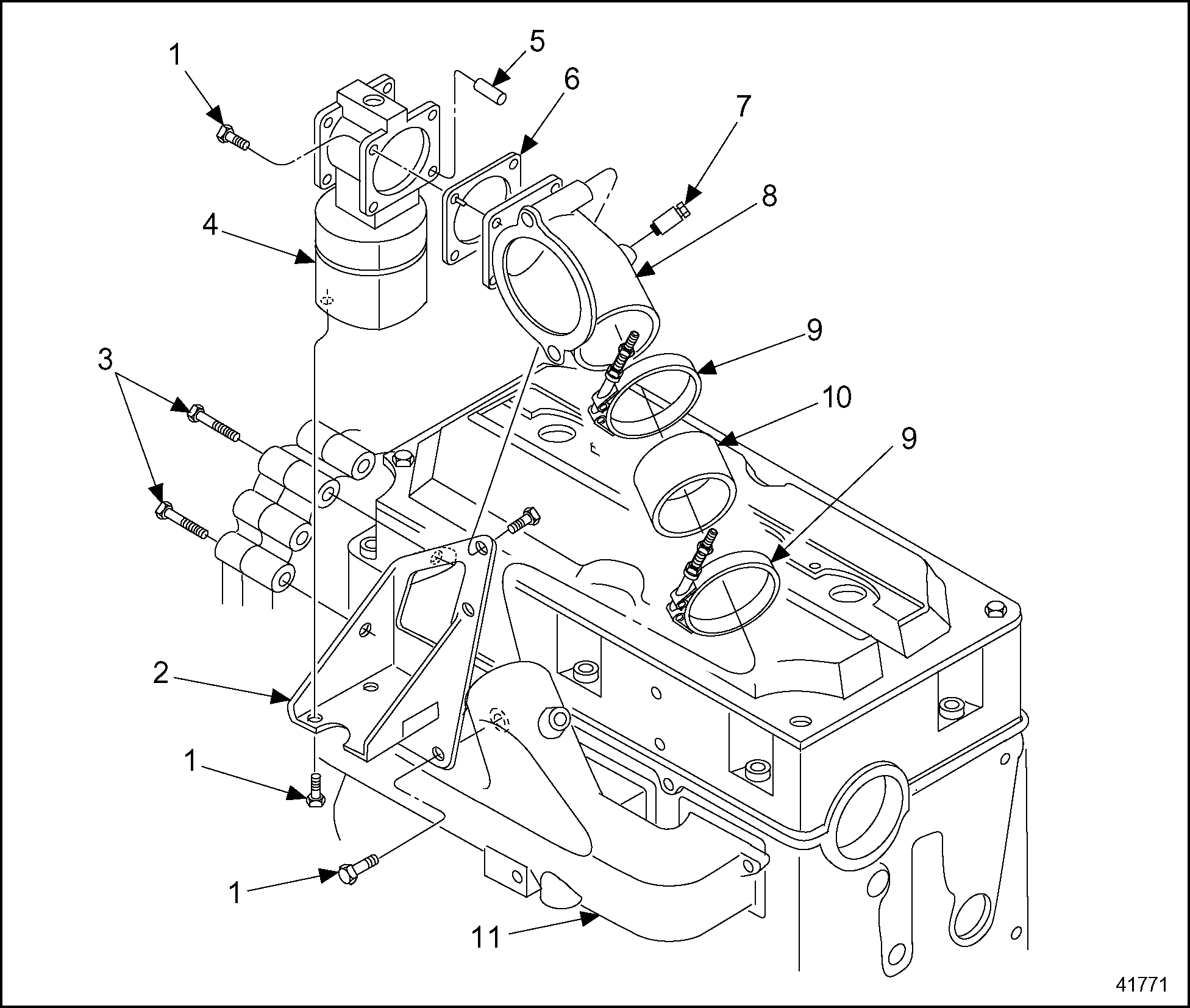 1
5
6
7
8
4
9
3
10
9
2
1
1
11
41771