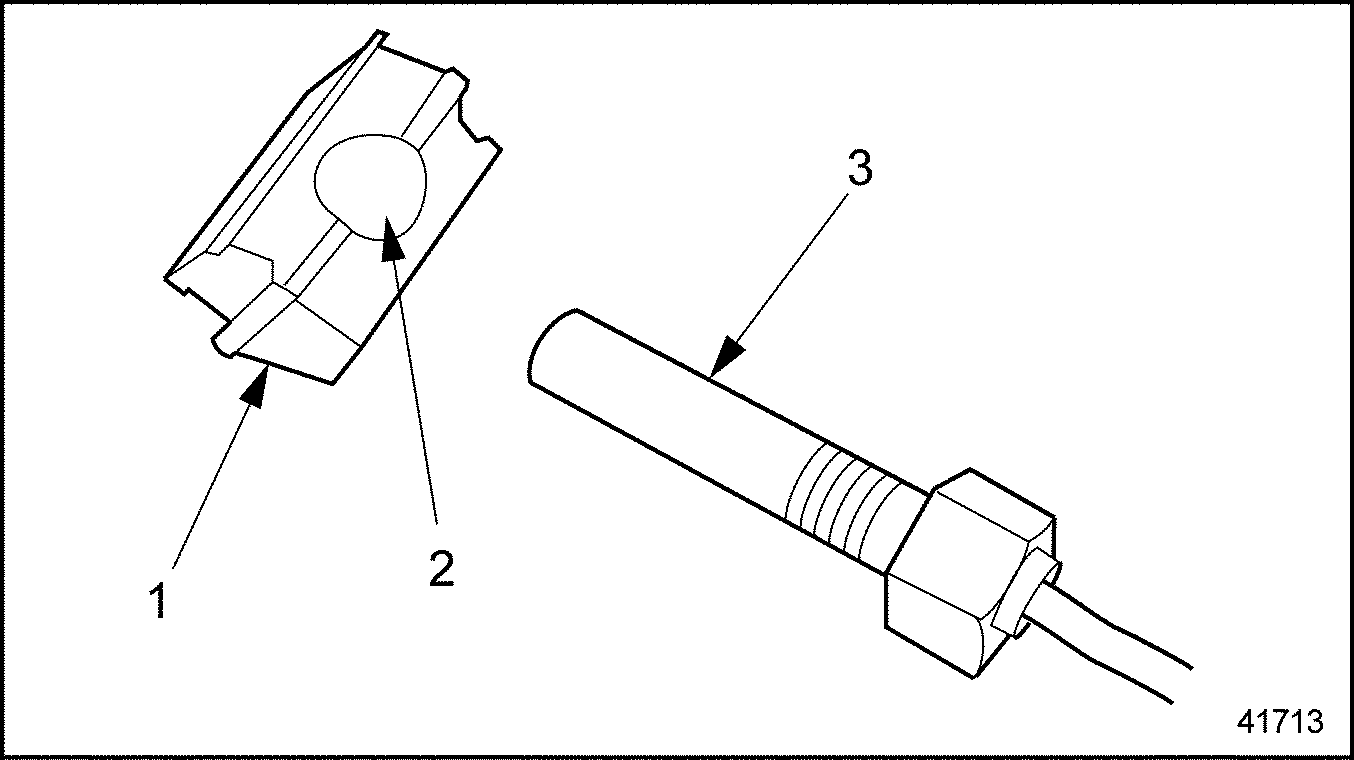 3

1

2

41713