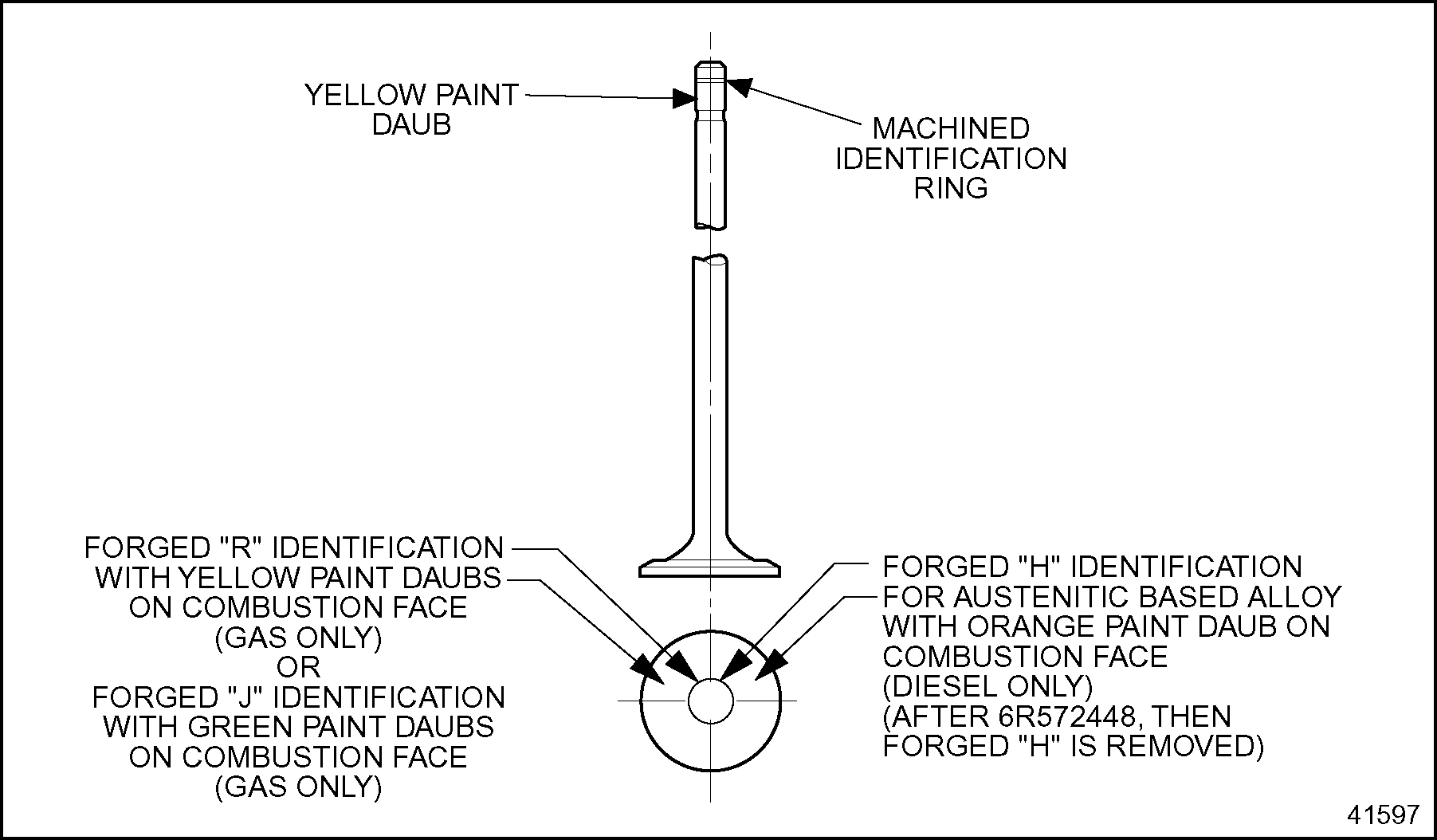 YELLOW PAINT DAUB

MACHINED IDENTIFICATION RING

FORGED "R" IDENTIFICATION WITH YELLOW PAINT DAUBS ON COMBUSTION FACE (GAS ONLY) OR FORGED "J" IDENTIFICATION WITH GREEN PAINT DAUBS ON COMBUSTION FACE (GAS ONLY)

FORGED "H" IDENTIFICATION FOR AUSTENITIC BASED ALLOY WITH ORANGE PAINT DAUB ON COMBUSTION FACE (DIESEL ONLY) (AFTER 6R572448, THEN FORGED "H" IS REMOVED)

41597