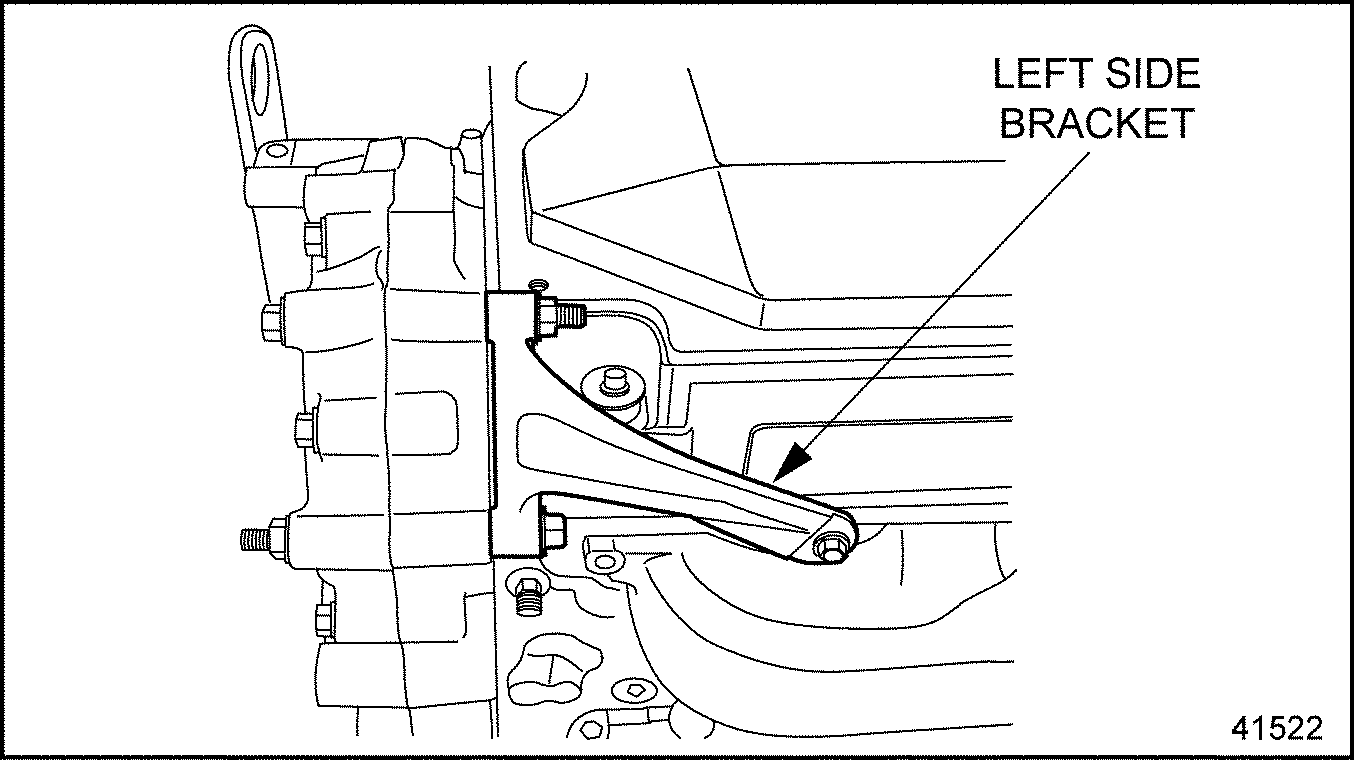 LEFT SIDE BRACKET

41522