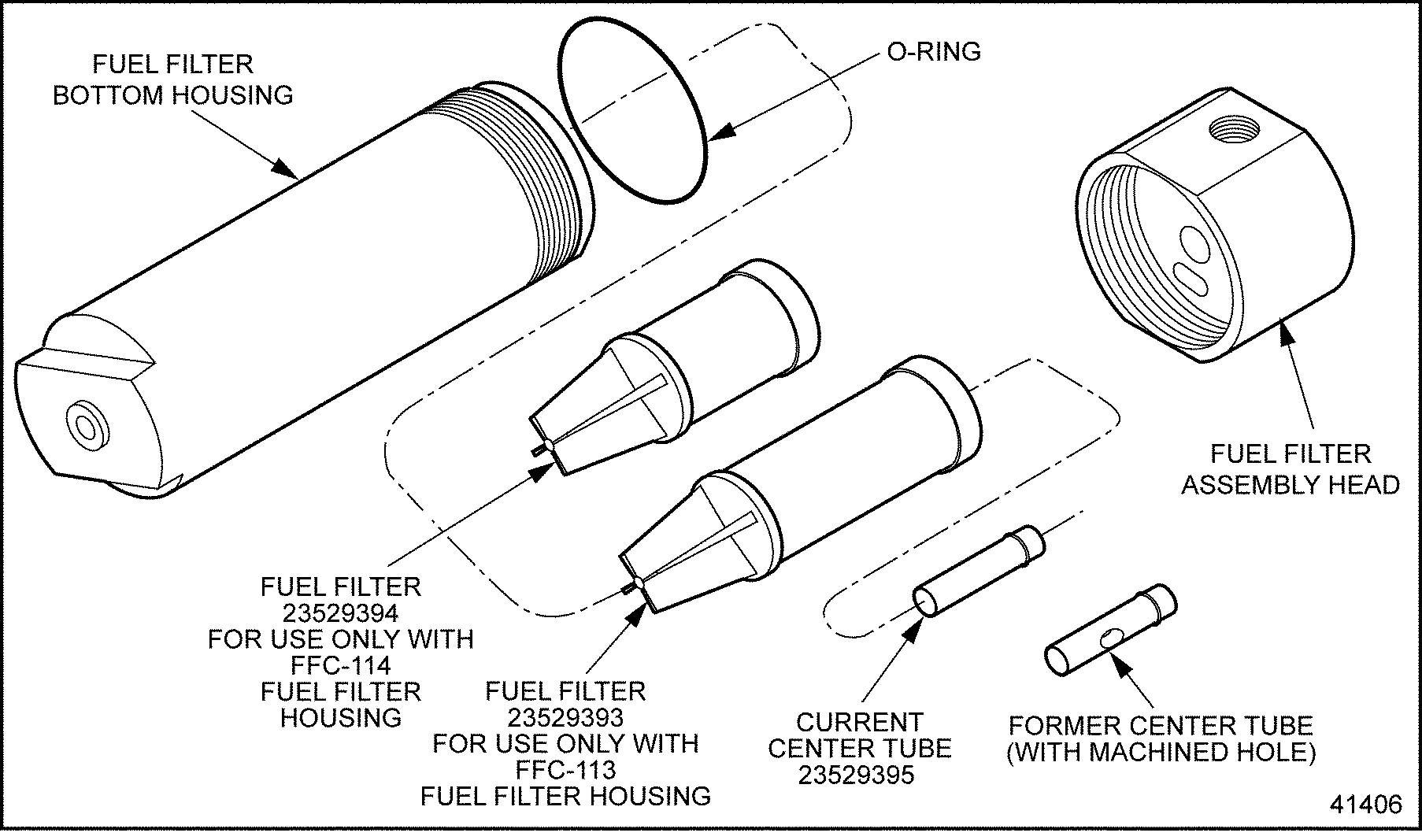 FUEL FILTER
BOTTOM HOUSING

O-RING

FUEL FILTER
ASSEMBLY HEAD

FUEL FILTER
23529394
FOR USE ONLY WITH
FFC-114
FUEL FILTER
HOUSING

FUEL FILTER
23529393
FOR USE ONLY WITH
FFC-113
FUEL FILTER HOUSING

CURRENT
CENTER TUBE
23529395

FORMER CENTER TUBE
(WITH MACHINED HOLE)

41406