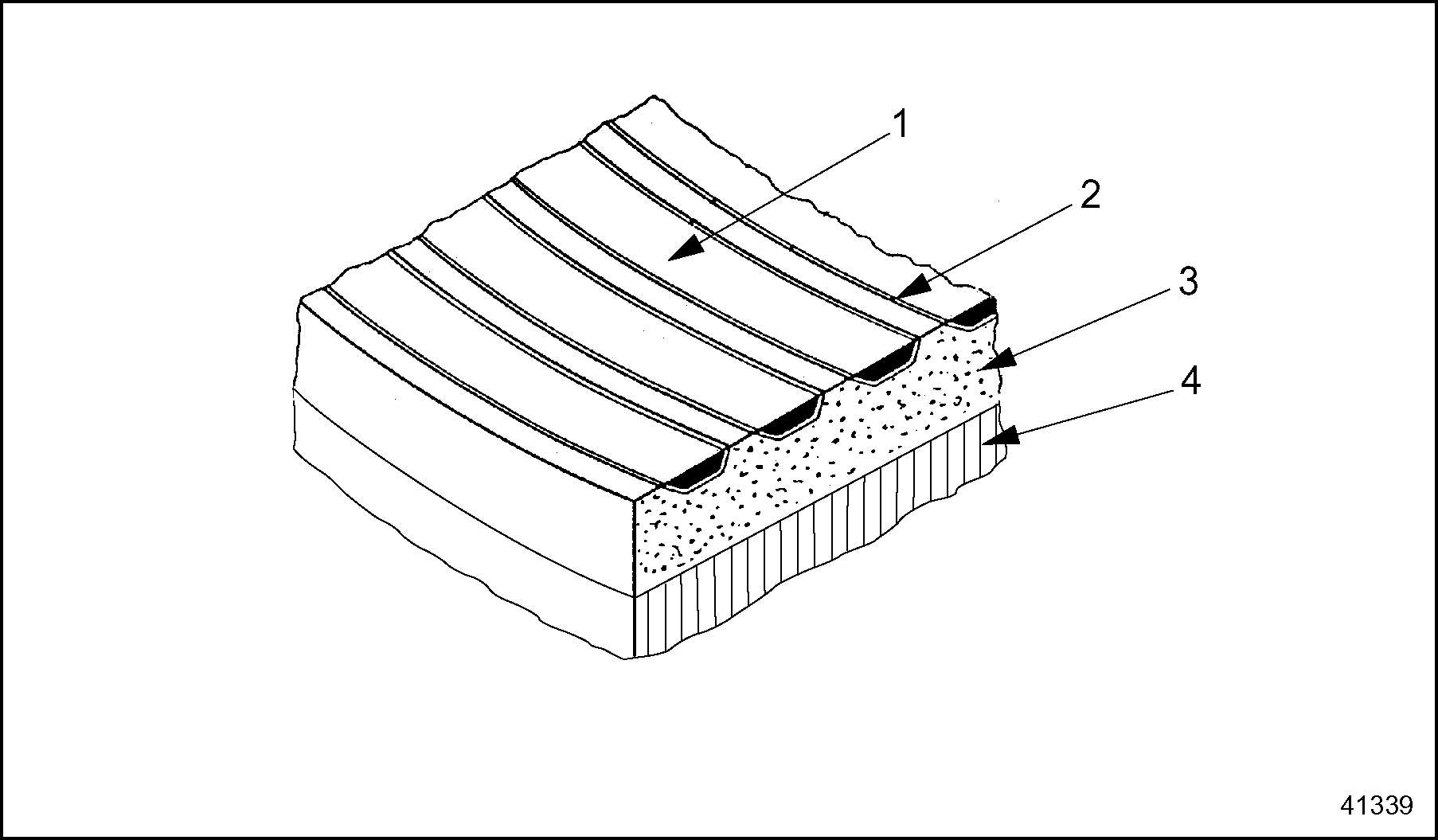 1
2
3
4
41339