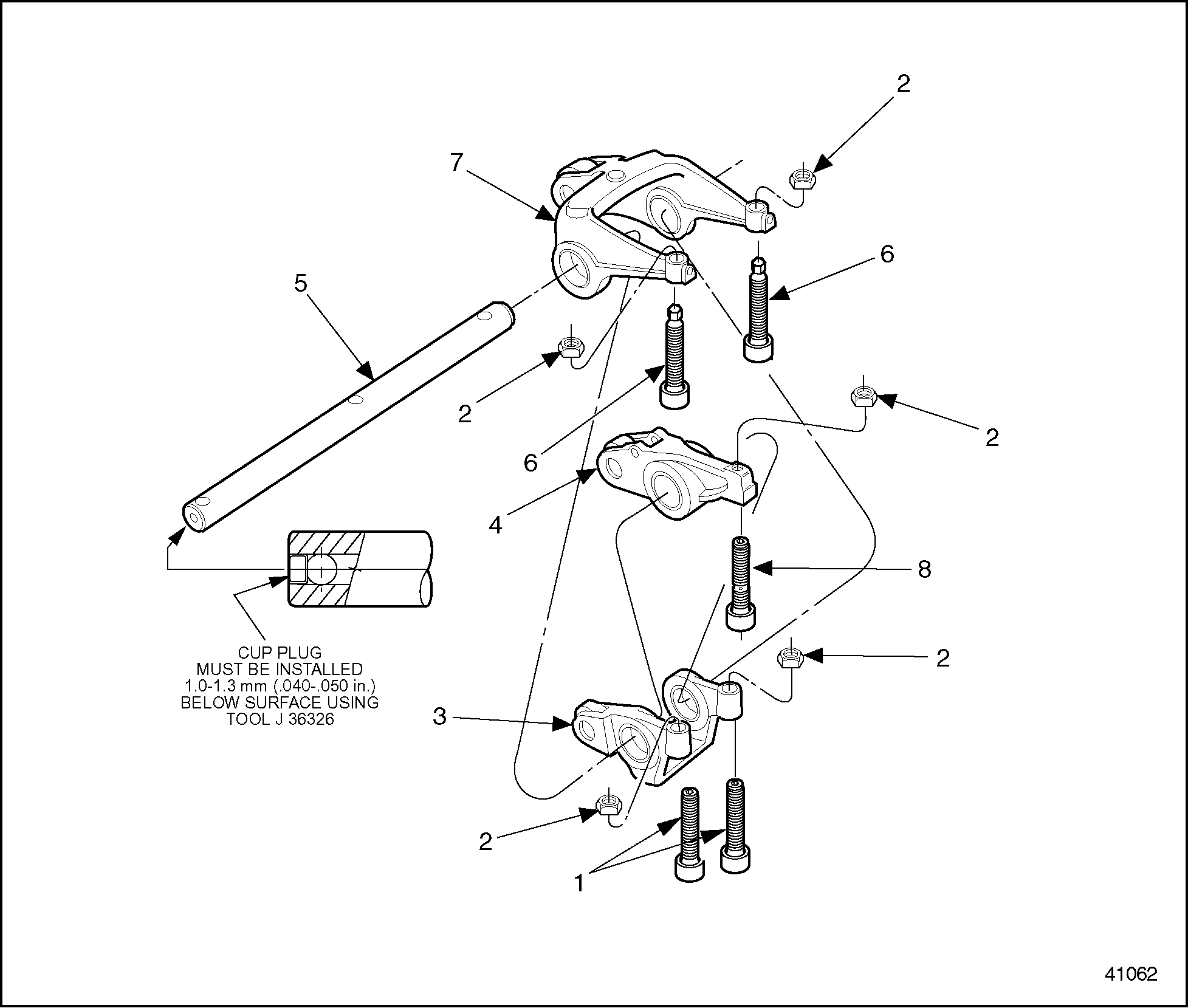 2

7

6

5

2

2

6

4

8

CUP PLUG
MUST BE INSTALLED
1.0-1.3 mm (.040-.050 in.)
BELOW SURFACE USING
TOOL J 36326

2

3

2

1

41062