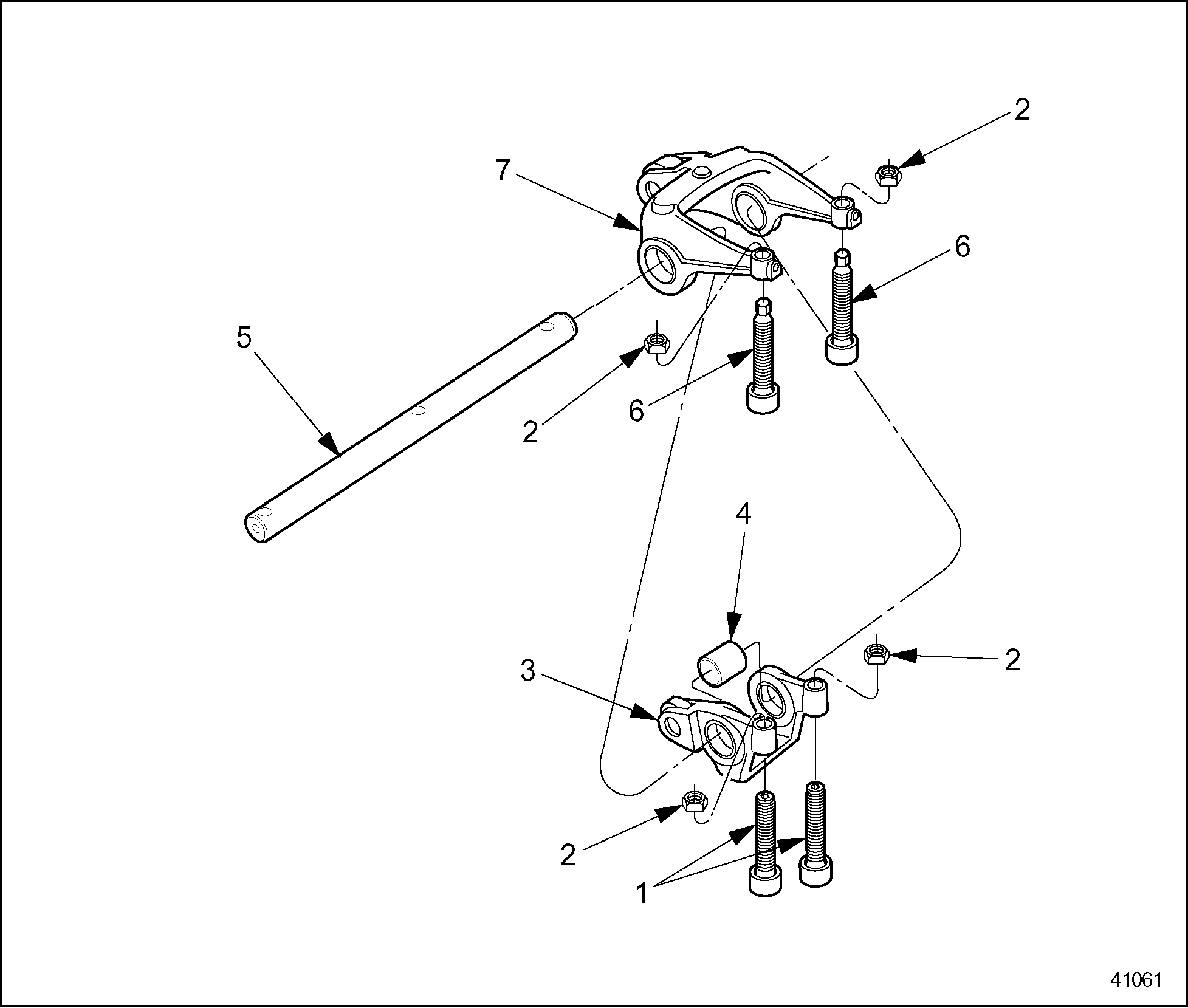 2
7
6
5
2
6
4
3
2
2
1
41061