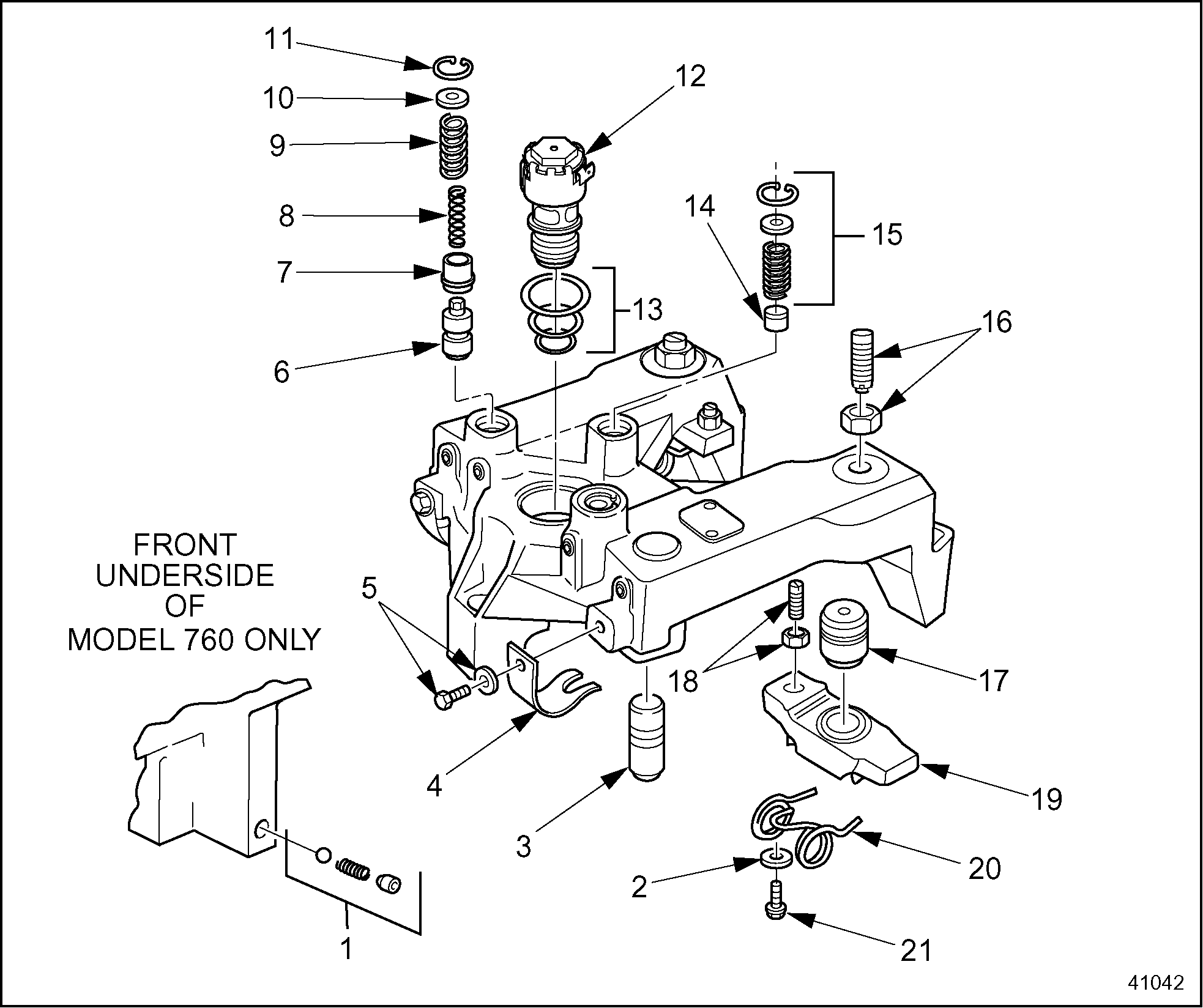 11
10
9
8
7
6
12
13
14
15
16
FRONT UNDERSIDE OF MODEL 760 ONLY
5
4
3
18
17
19
20
2
21
1
41042