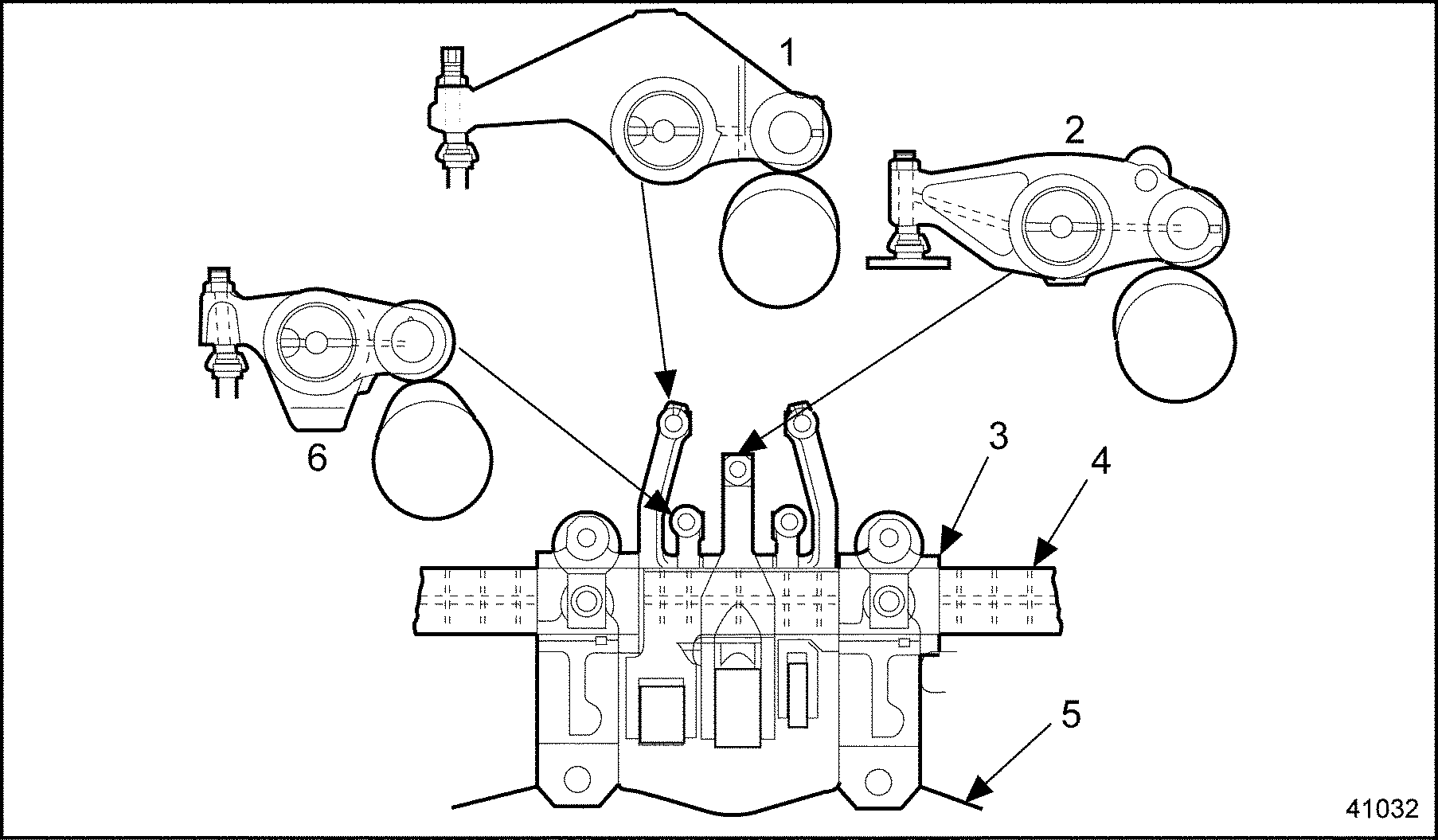 1
2
6
3
4
5
41032