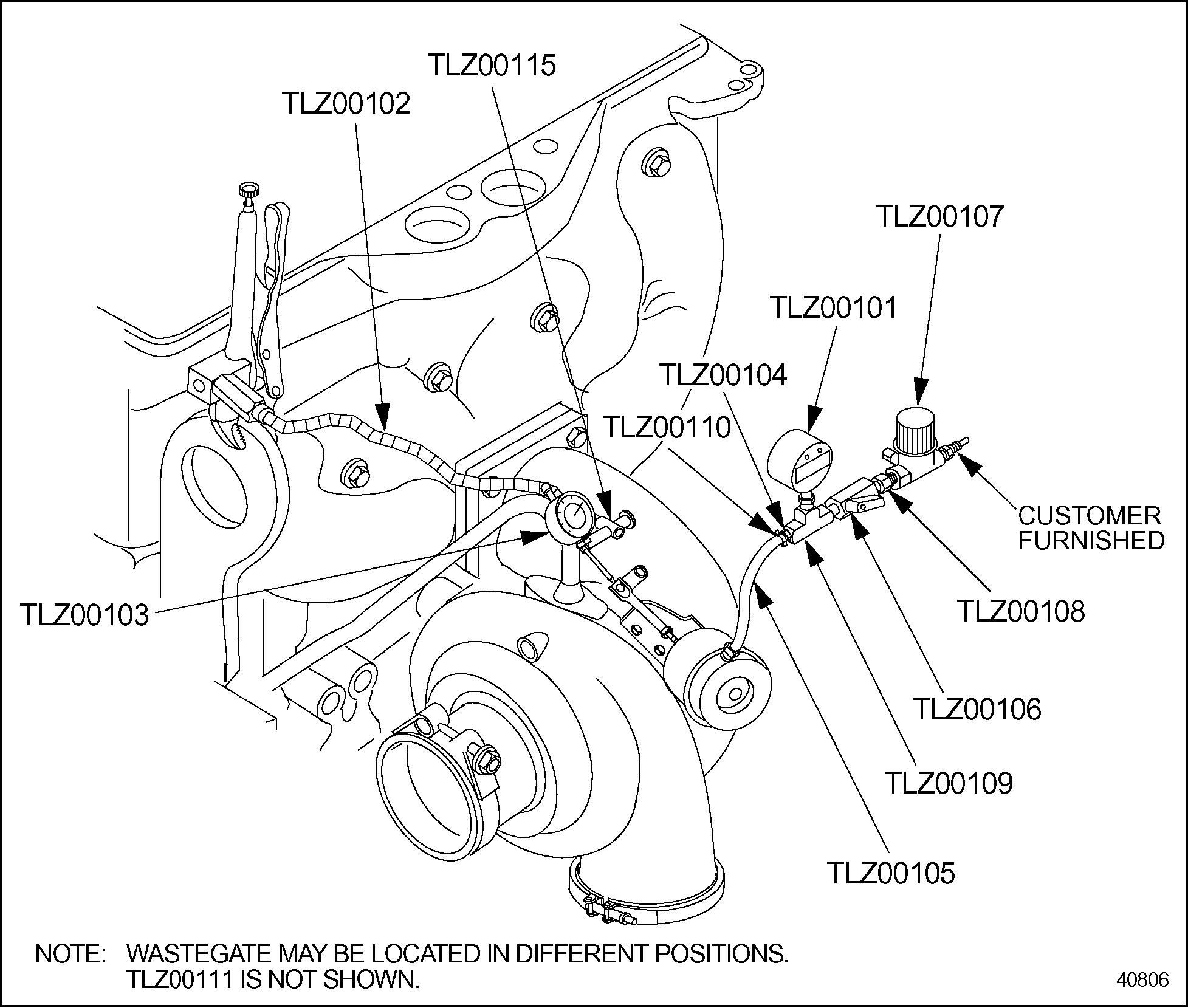 TLZ00115
TLZ00102
TLZ00107
TLZ00101
TLZ00104
TLZ00110
CUSTOMER FURNISHED
TLZ00103
TLZ00108
TLZ00106
TLZ00109
TLZ00105

NOTE: WASTEGATE MAY BE LOCATED IN DIFFERENT POSITIONS. TLZ00111 IS NOT SHOWN.

40806