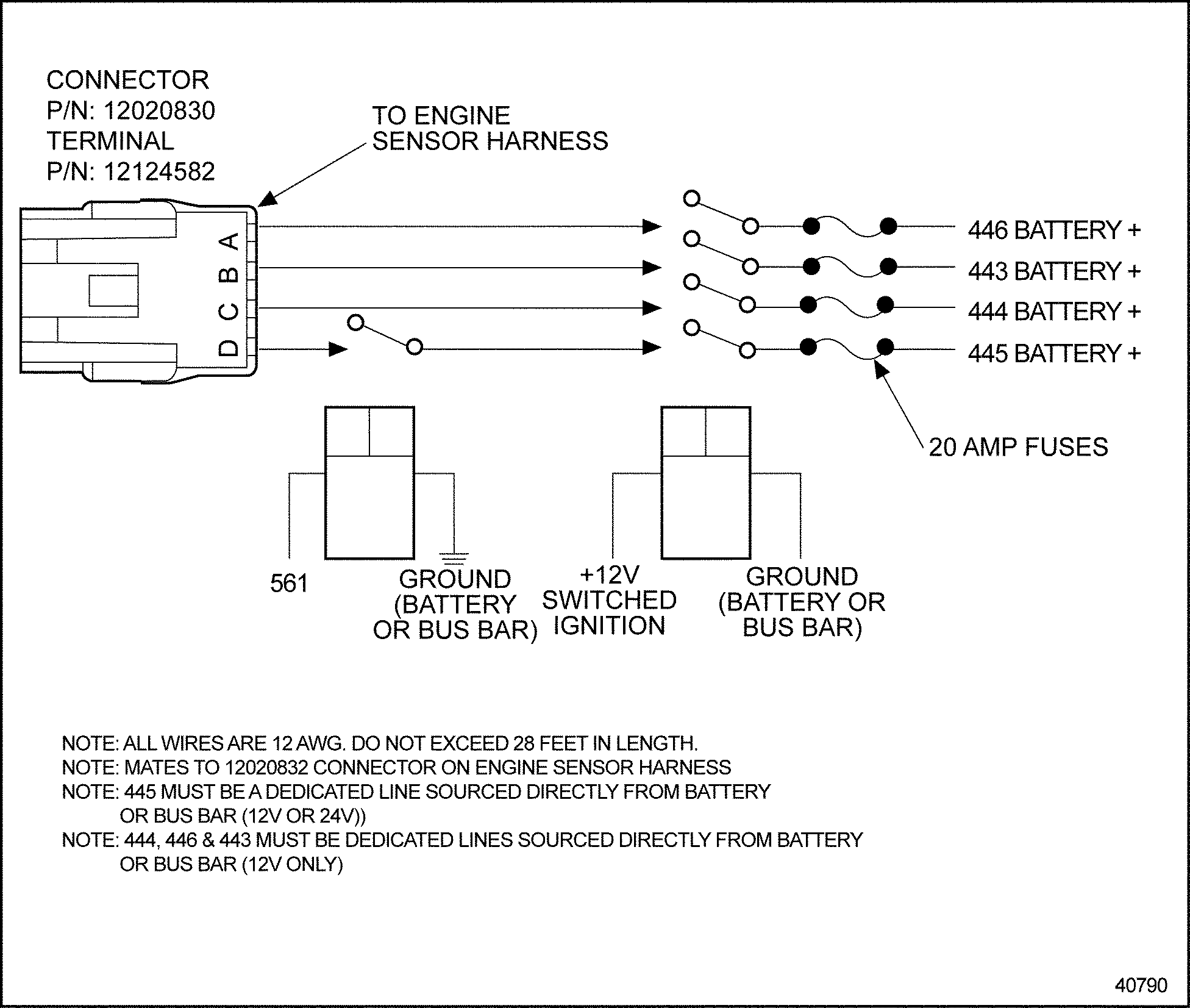 CONNECTOR
P/N: 12020830
TERMINAL
P/N: 12124582

TO ENGINE
SENSOR HARNESS

A B C D

446 BATTERY +
443 BATTERY +
444 BATTERY +
445 BATTERY +

20 AMP FUSES

561

GROUND
(BATTERY
OR BUS BAR)

+12V
SWITCHED
IGNITION

GROUND
(BATTERY OR
BUS BAR)

NOTE: ALL WIRES ARE 12 AWG. DO NOT EXCEED 28 FEET IN LENGTH.
NOTE: MATES TO 12020832 CONNECTOR ON ENGINE SENSOR HARNESS
NOTE: 445 MUST BE A DEDICATED LINE SOURCED DIRECTLY FROM BATTERY OR BUS BAR (12V OR 24V))
NOTE: 444, 446 & 443 MUST BE DEDICATED LINES SOURCED DIRECTLY FROM BATTERY OR BUS BAR (12V ONLY)

40790