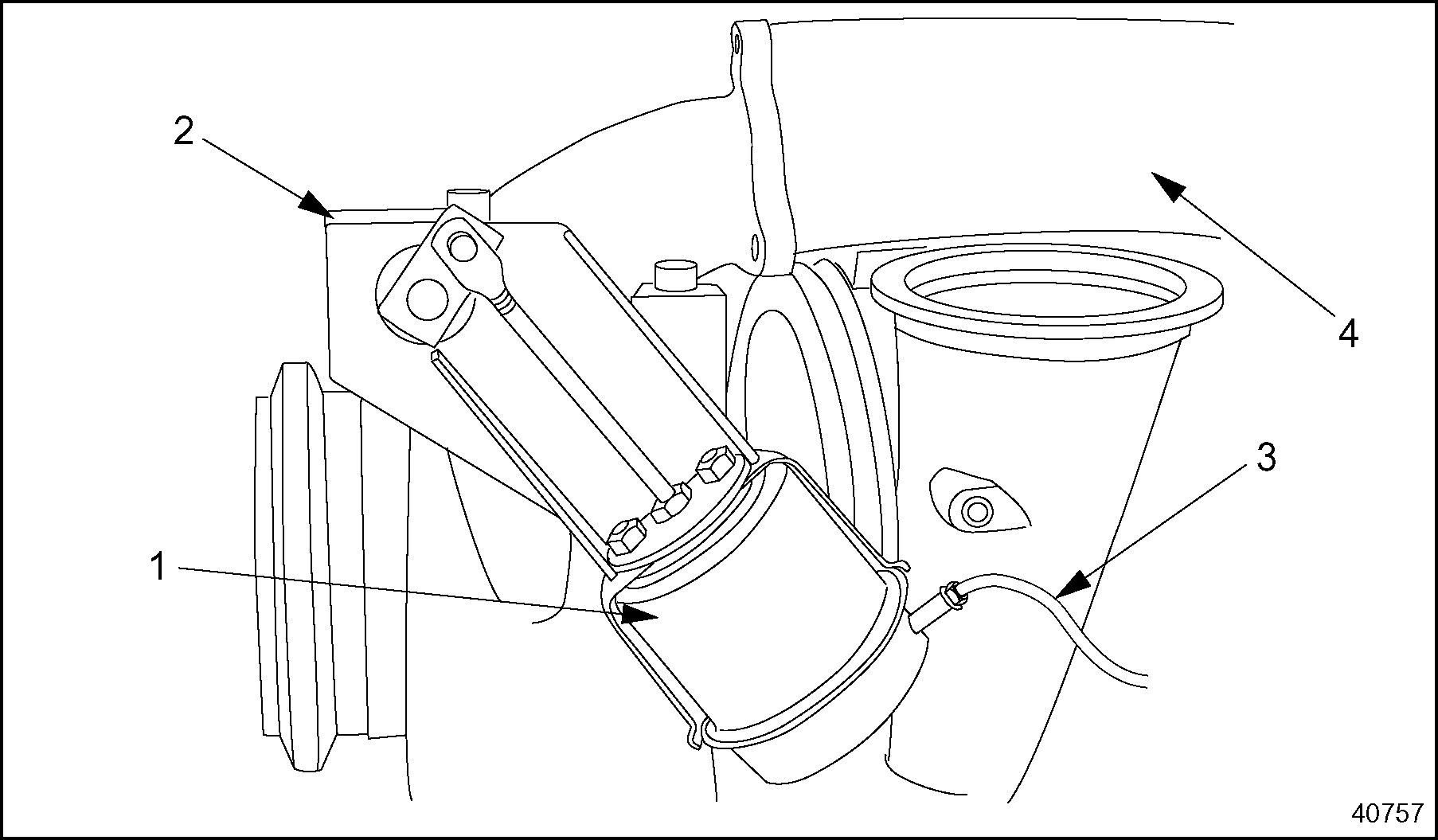 2

4

3

1

40757