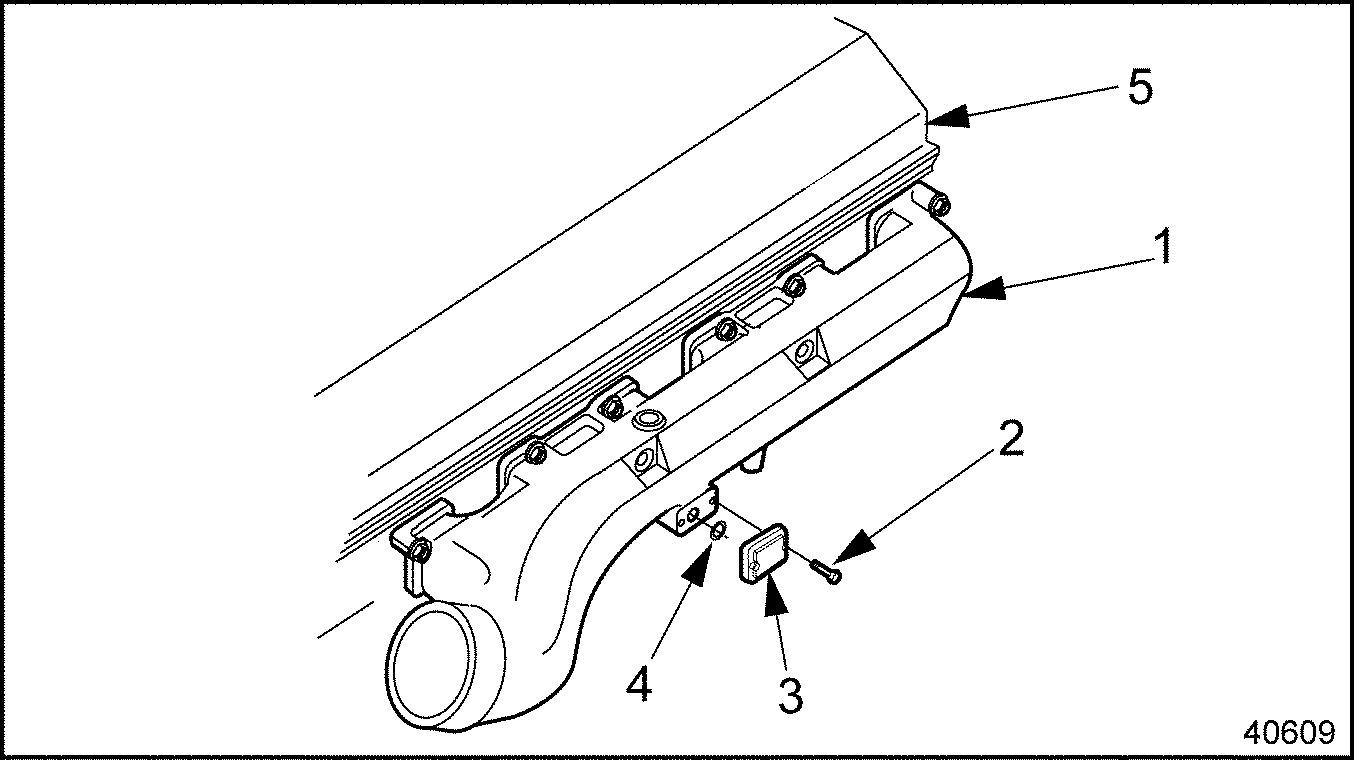 5
1
2
4
3
40609