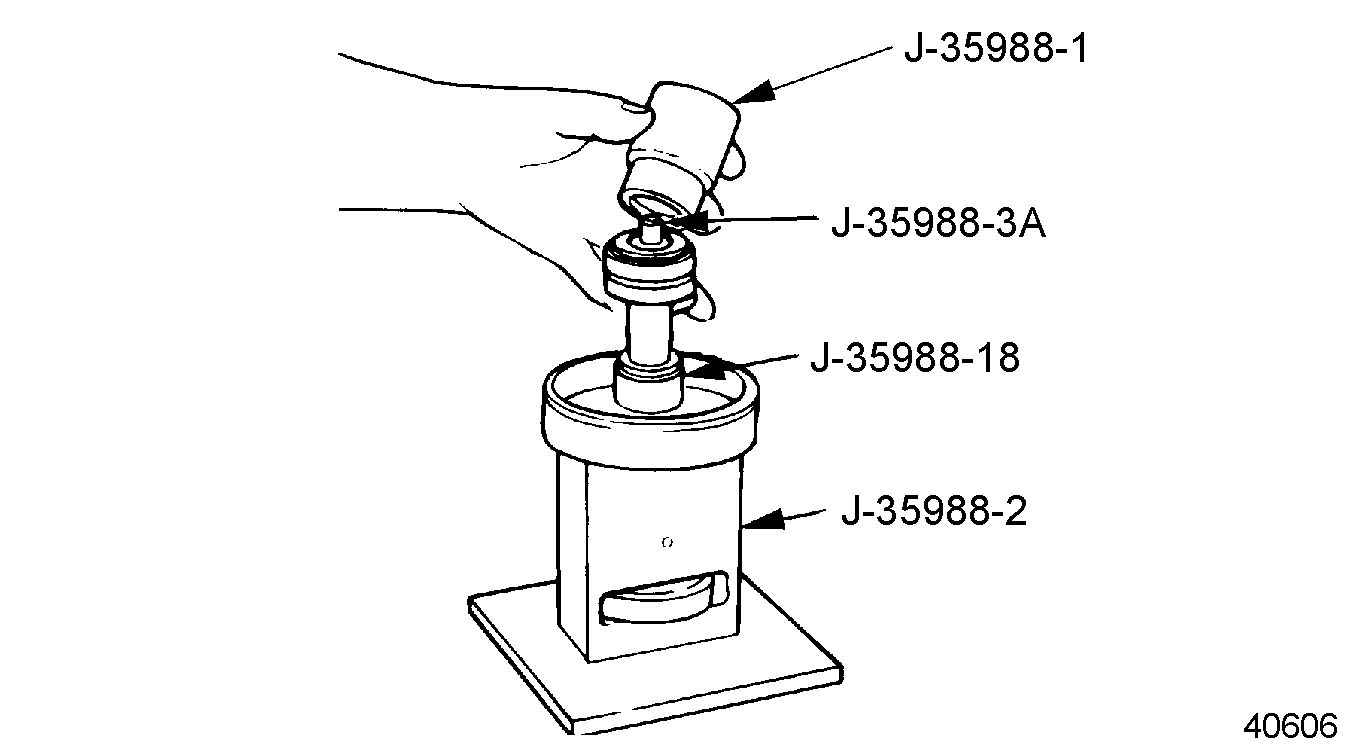 J-35988-1

J-35988-3A

J-35988-18

J-35988-2

40606