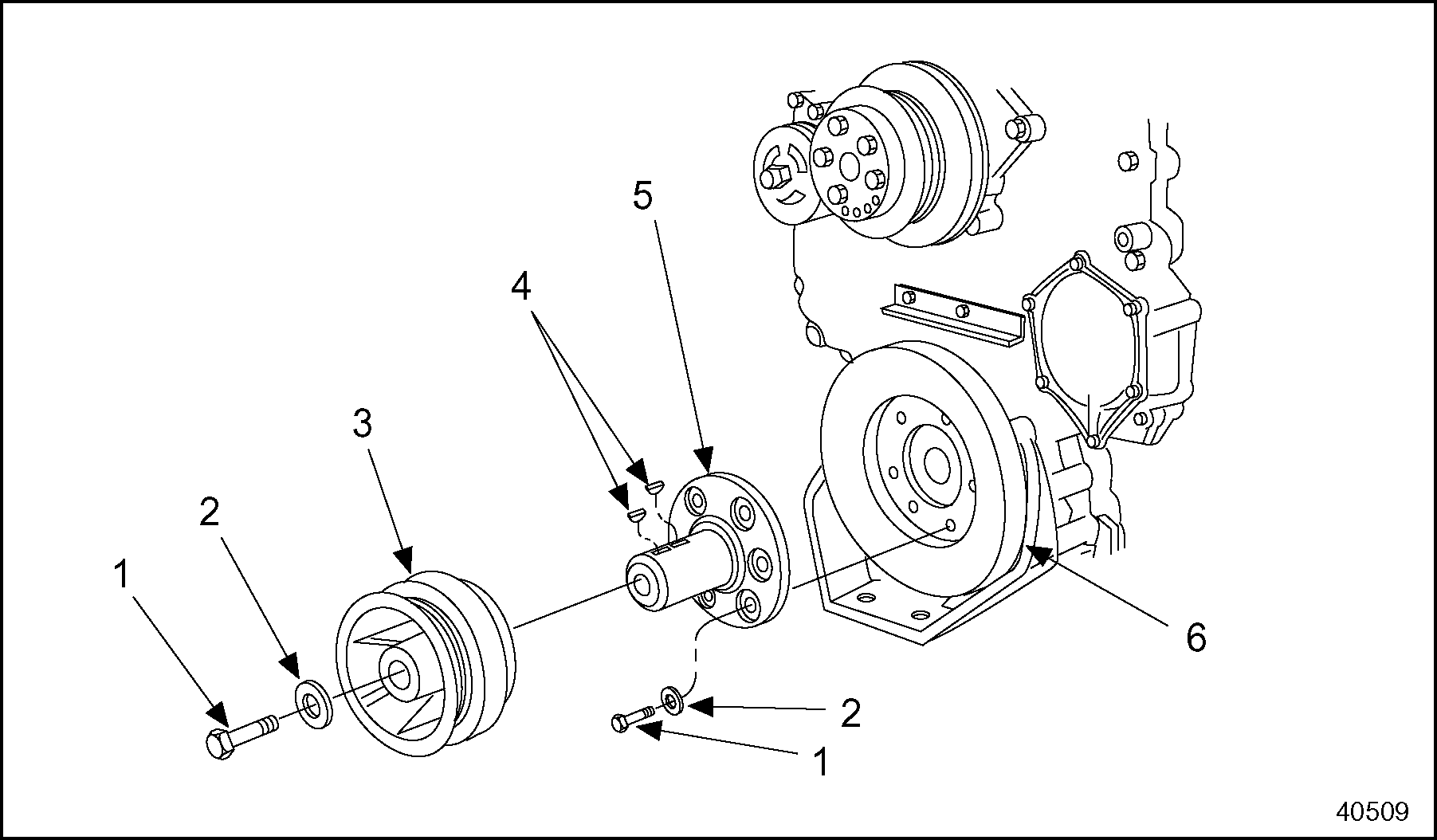 5
4
3
2
1
6
2
1
40509