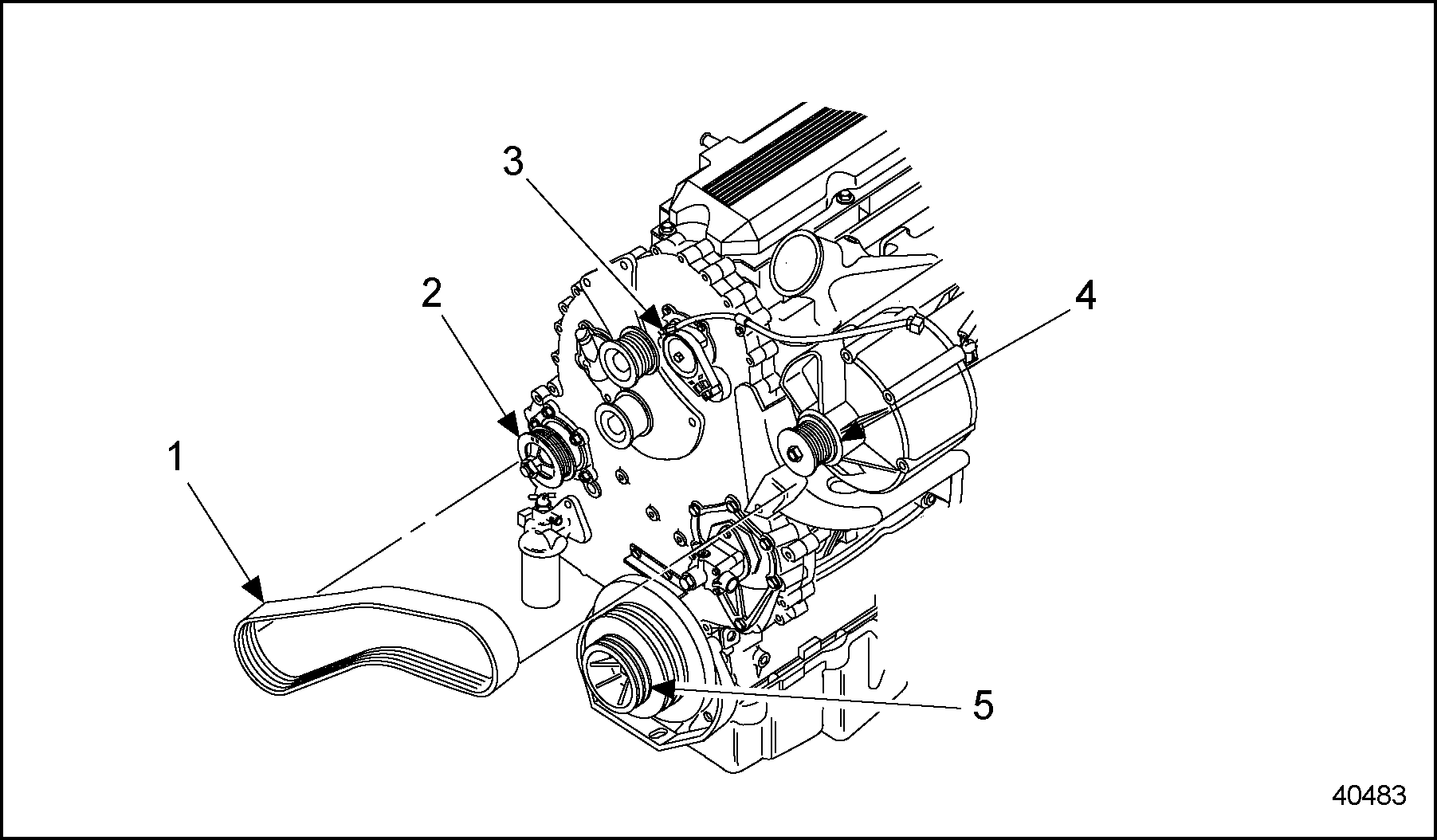 3

2

4

1

5

40483