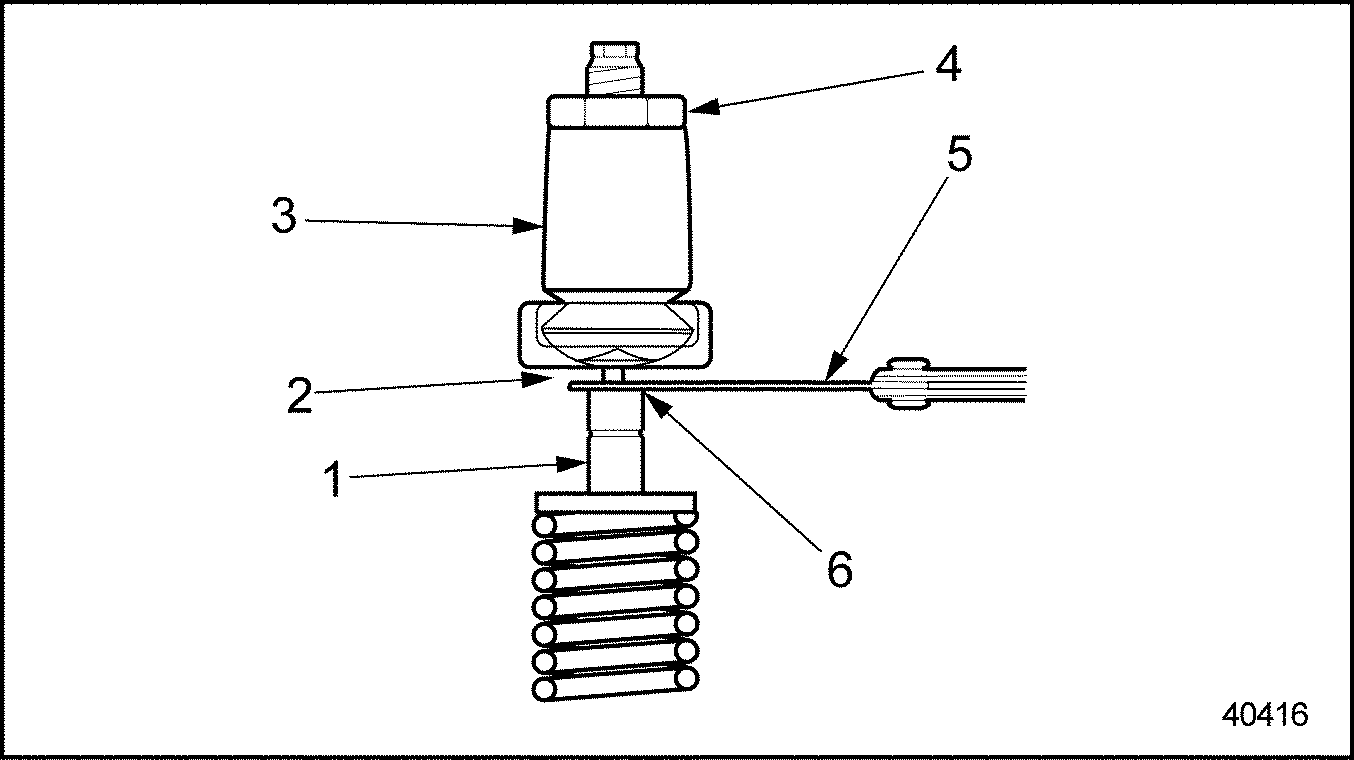 4
5
3
2
1
6
40416