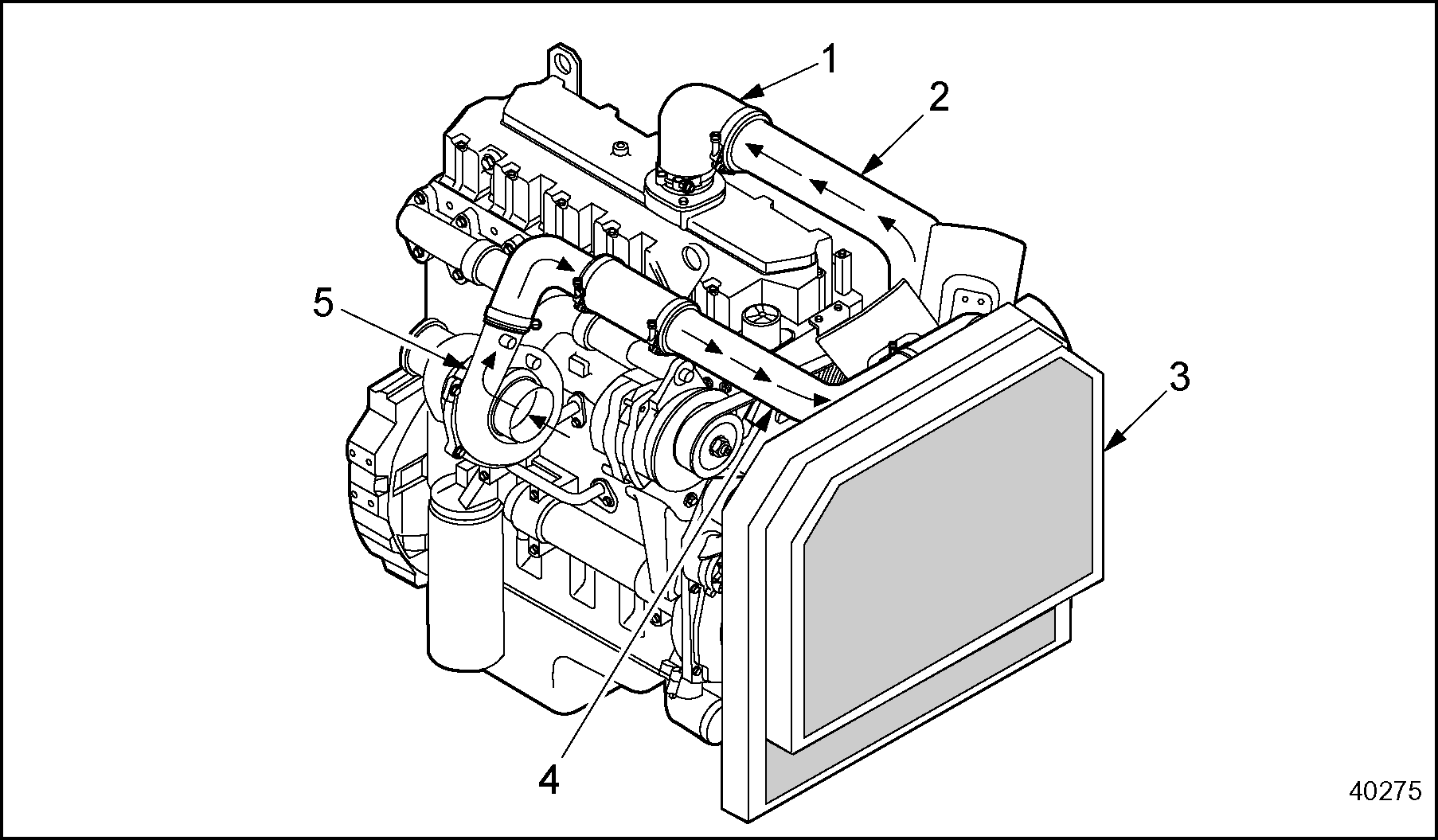 1
2
5
3
4
40275