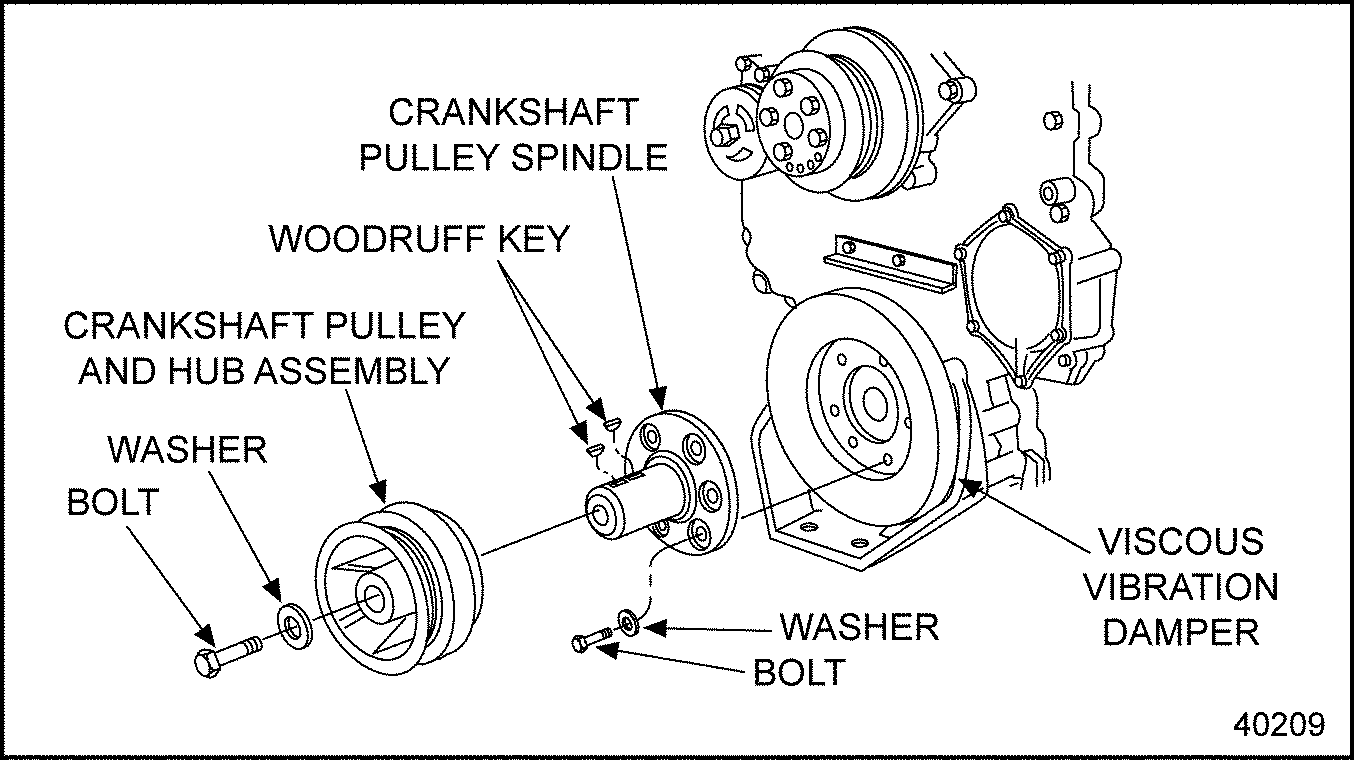 CRANKSHAFT PULLEY SPINDLE

WOODRUFF KEY

CRANKSHAFT PULLEY AND HUB ASSEMBLY

WASHER

BOLT

VISCOUS VIBRATION DAMPER

WASHER

BOLT

40209