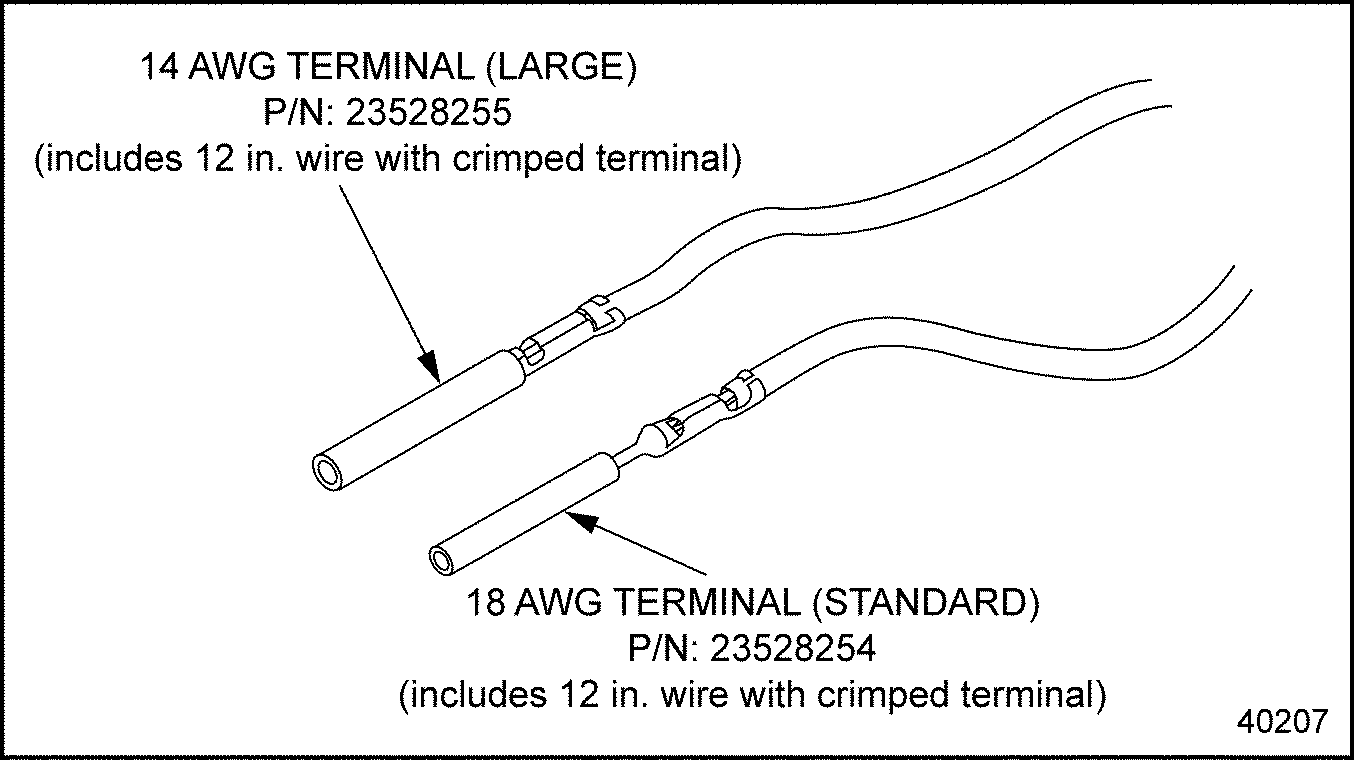 14 AWG TERMINAL (LARGE)
P/N: 23528255
(includes 12 in. wire with crimped terminal)

18 AWG TERMINAL (STANDARD)
P/N: 23528254
(includes 12 in. wire with crimped terminal)

40207