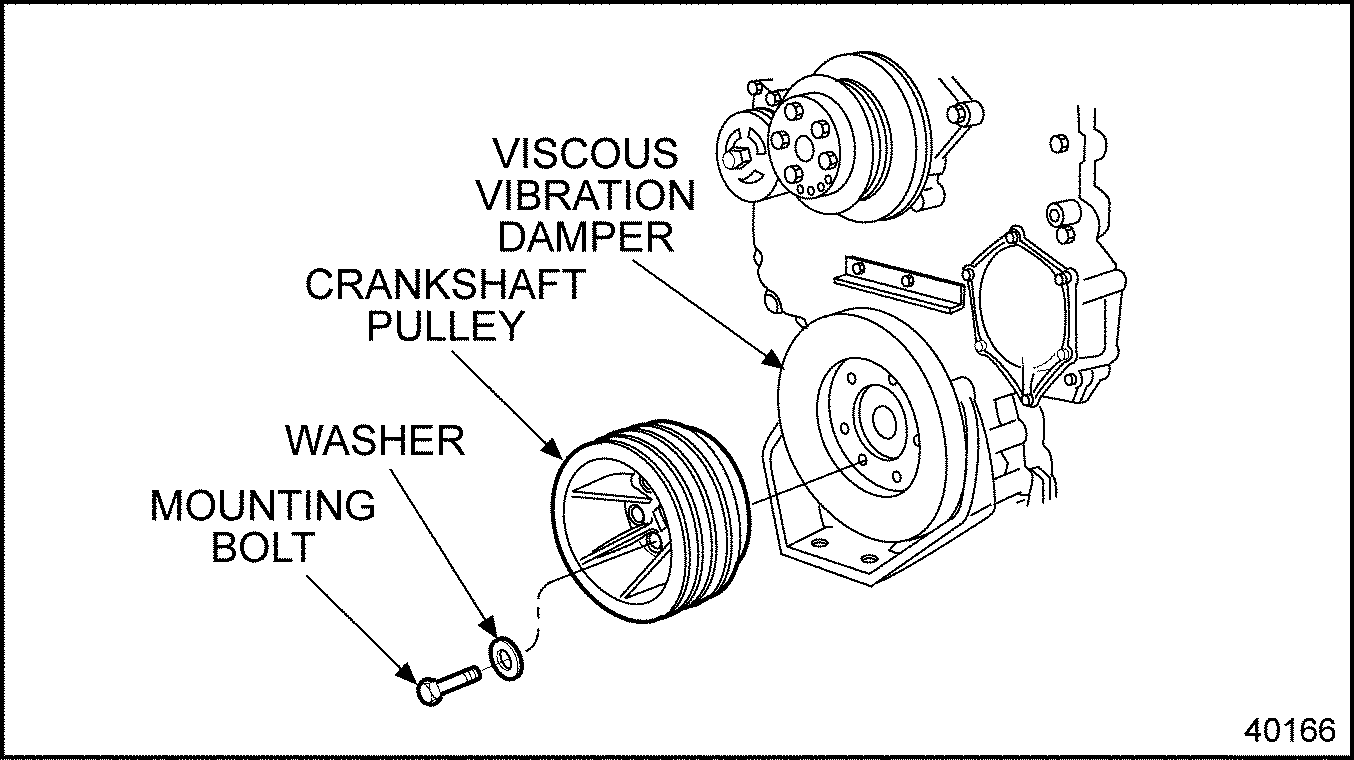 VISCOUS VIBRATION DAMPER

CRANKSHAFT PULLEY

WASHER

MOUNTING BOLT

40166