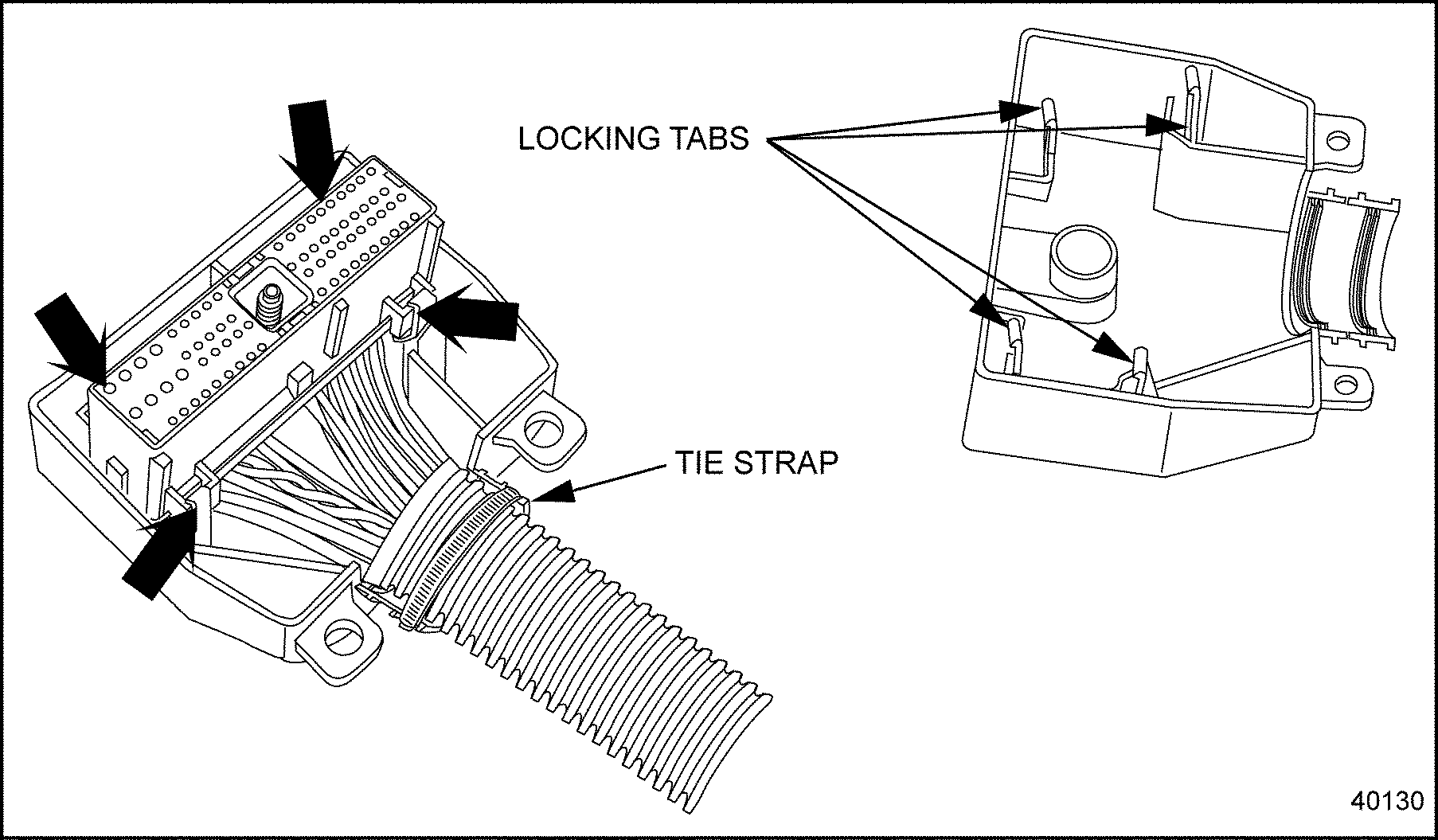 LOCKING TABS

TIE STRAP

40130