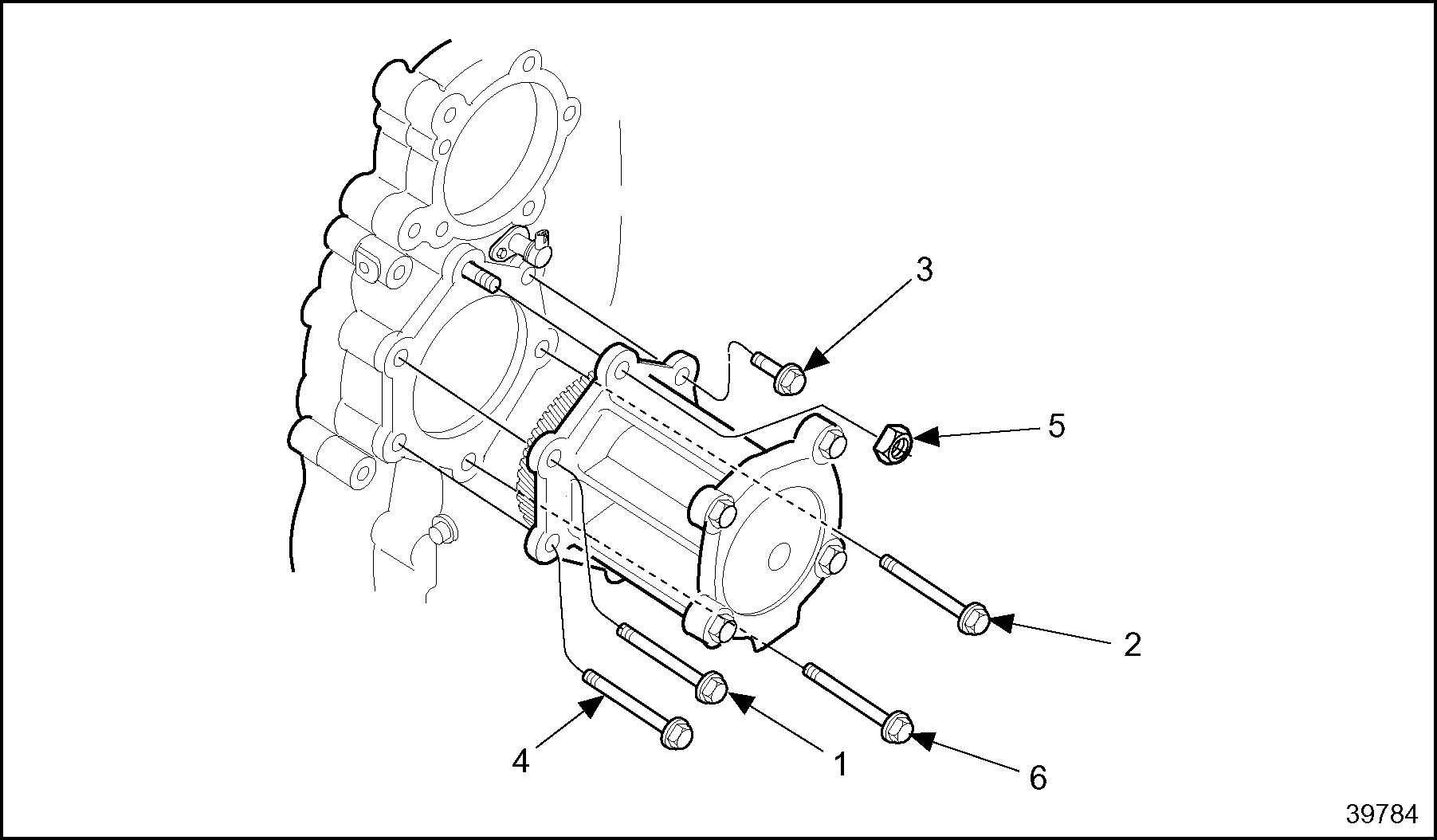 3
5
2
4
1
6
39784