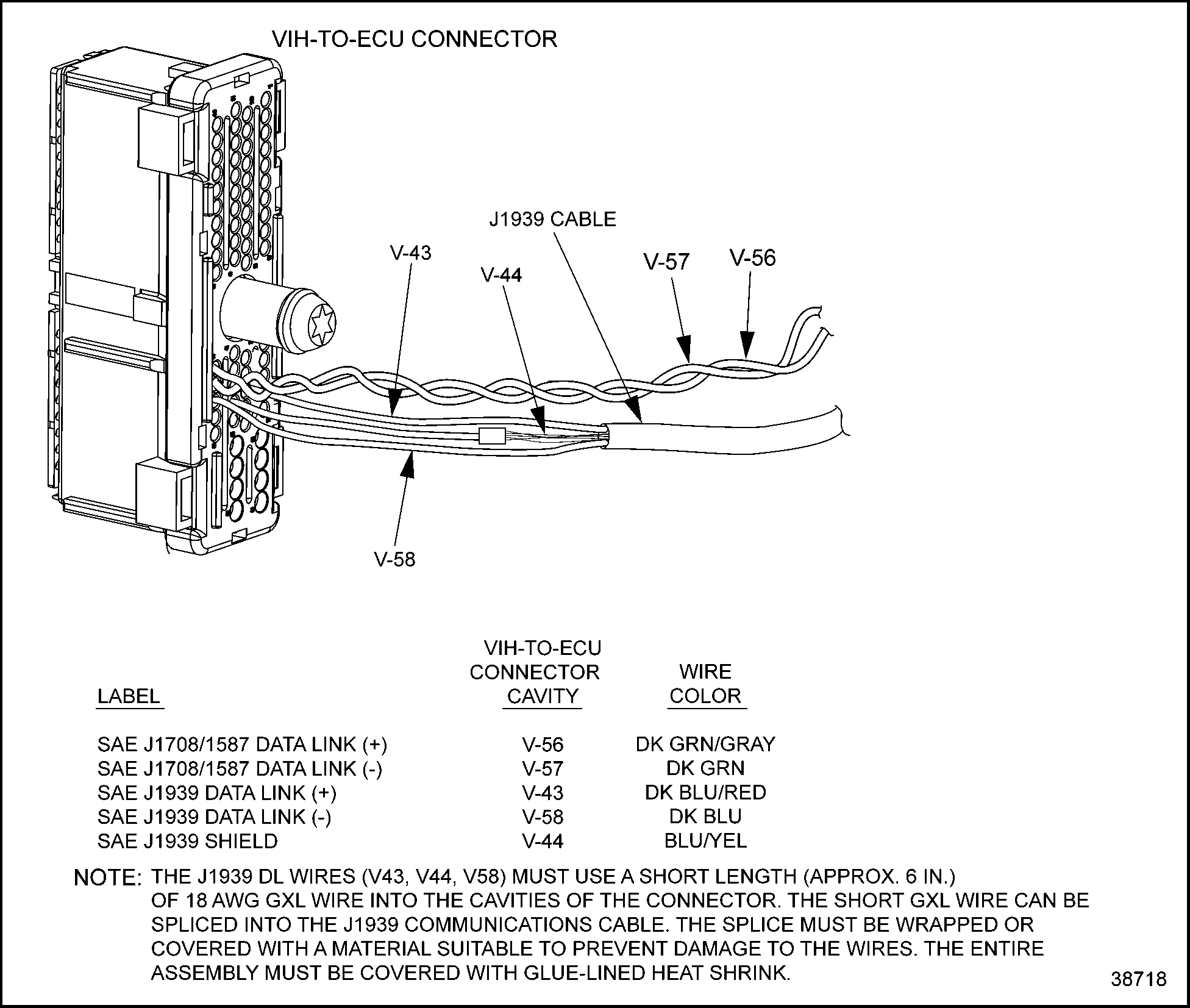 VIH-TO-ECU CONNECTOR

J1939 CABLE

V-43

V-44

V-57

V-56

V-58

| LABEL | VIH-TO-ECU CONNECTOR CAVITY | WIRE COLOR |
|---|---|---|
| SAE J1708/1587 DATA LINK (+) | V-56 | DK GRN/GRAY |
| SAE J1708/1587 DATA LINK (-) | V-57 | DK GRN |
| SAE J1939 DATA LINK (+) | V-43 | DK BLU/RED |
| SAE J1939 DATA LINK (-) | V-58 | DK BLU |
| SAE J1939 SHIELD | V-44 | BLU/YEL |

NOTE: THE J1939 DL WIRES (V43, V44, V58) MUST USE A SHORT LENGTH (APPROX. 6 IN.) OF 18 AWG GXL WIRE INTO THE CAVITIES OF THE CONNECTOR. THE SHORT GXL WIRE CAN BE SPLICED INTO THE J1939 COMMUNICATIONS CABLE. THE SPLICE MUST BE WRAPPED OR COVERED WITH A MATERIAL SUITABLE TO PREVENT DAMAGE TO THE WIRES. THE ENTIRE ASSEMBLY MUST BE COVERED WITH GLUE-LINED HEAT SHRINK.

38718