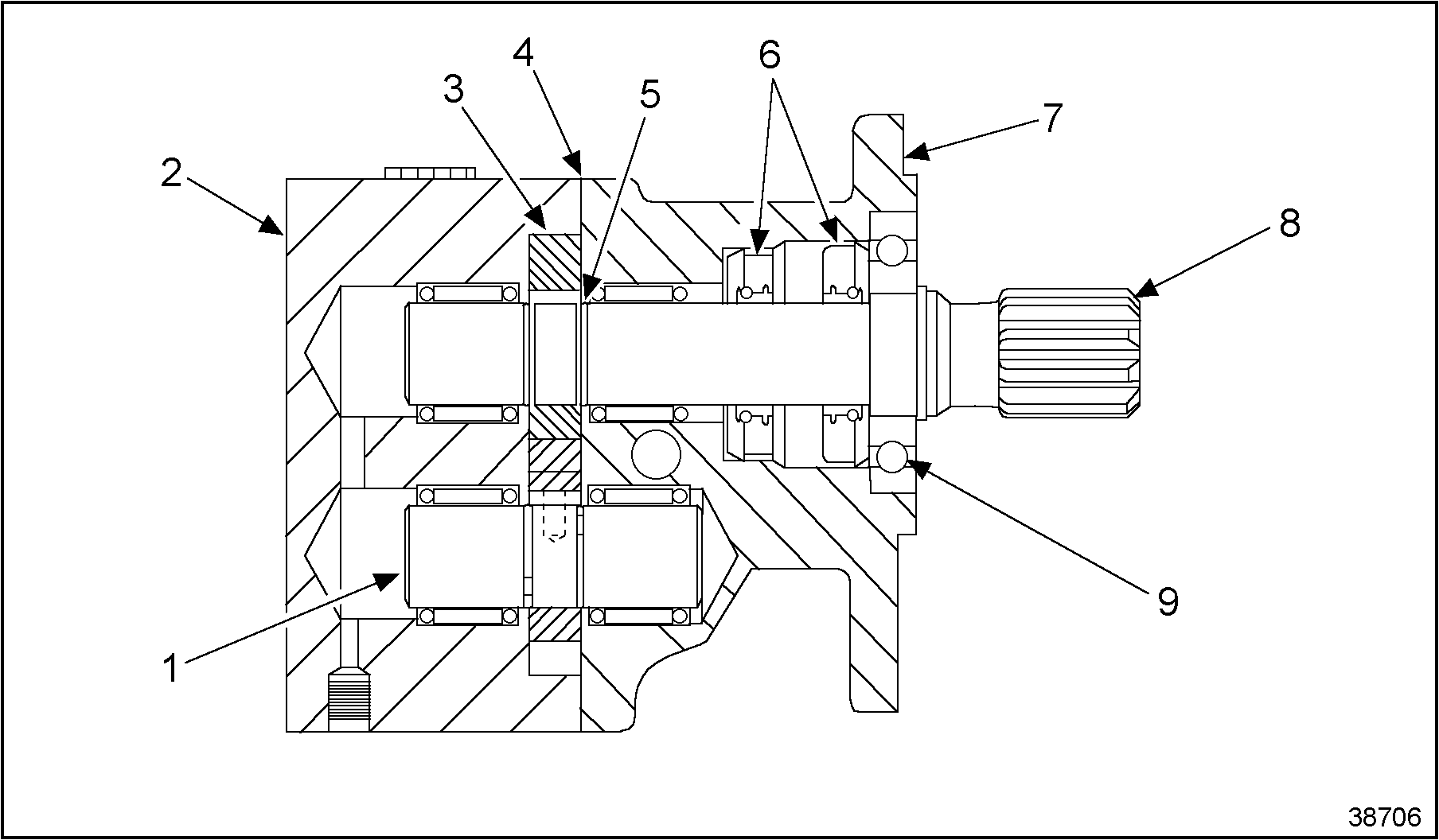 4
6
3
5
7
2
8
9
1
38706