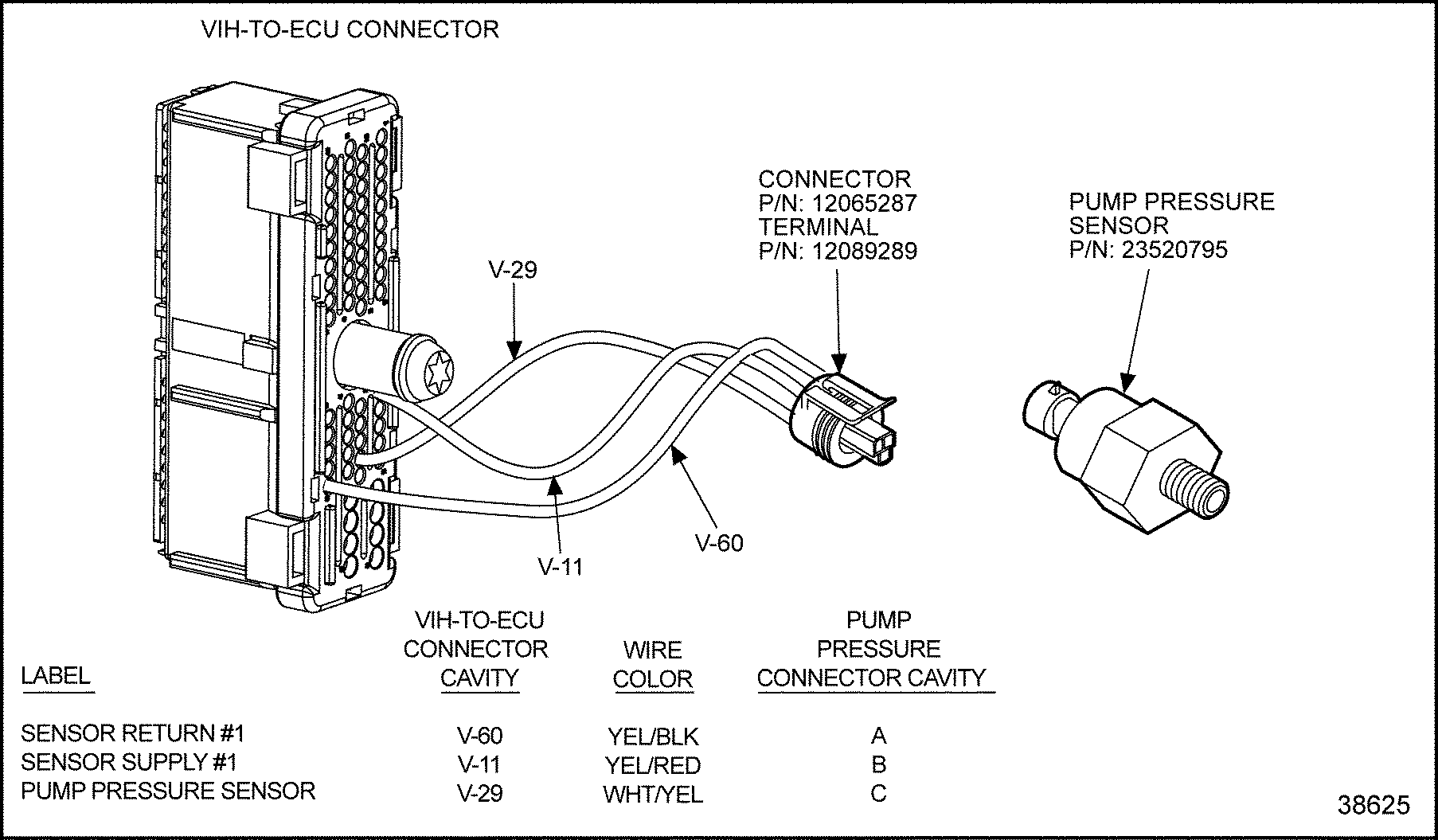 VIH-TO-ECU CONNECTOR

CONNECTOR
P/N: 12065287
TERMINAL
P/N: 12089289

PUMP PRESSURE
SENSOR
P/N: 23520795

V-29

V-11

V-60

| LABEL | VIH-TO-ECU CONNECTOR CAVITY | WIRE COLOR | PUMP PRESSURE CONNECTOR CAVITY |
|---|---|---|---|
| SENSOR RETURN #1 | V-60 | YEL/BLK | A |
| SENSOR SUPPLY #1 | V-11 | YEL/RED | B |
| PUMP PRESSURE SENSOR | V-29 | WHT/YEL | C |

38625