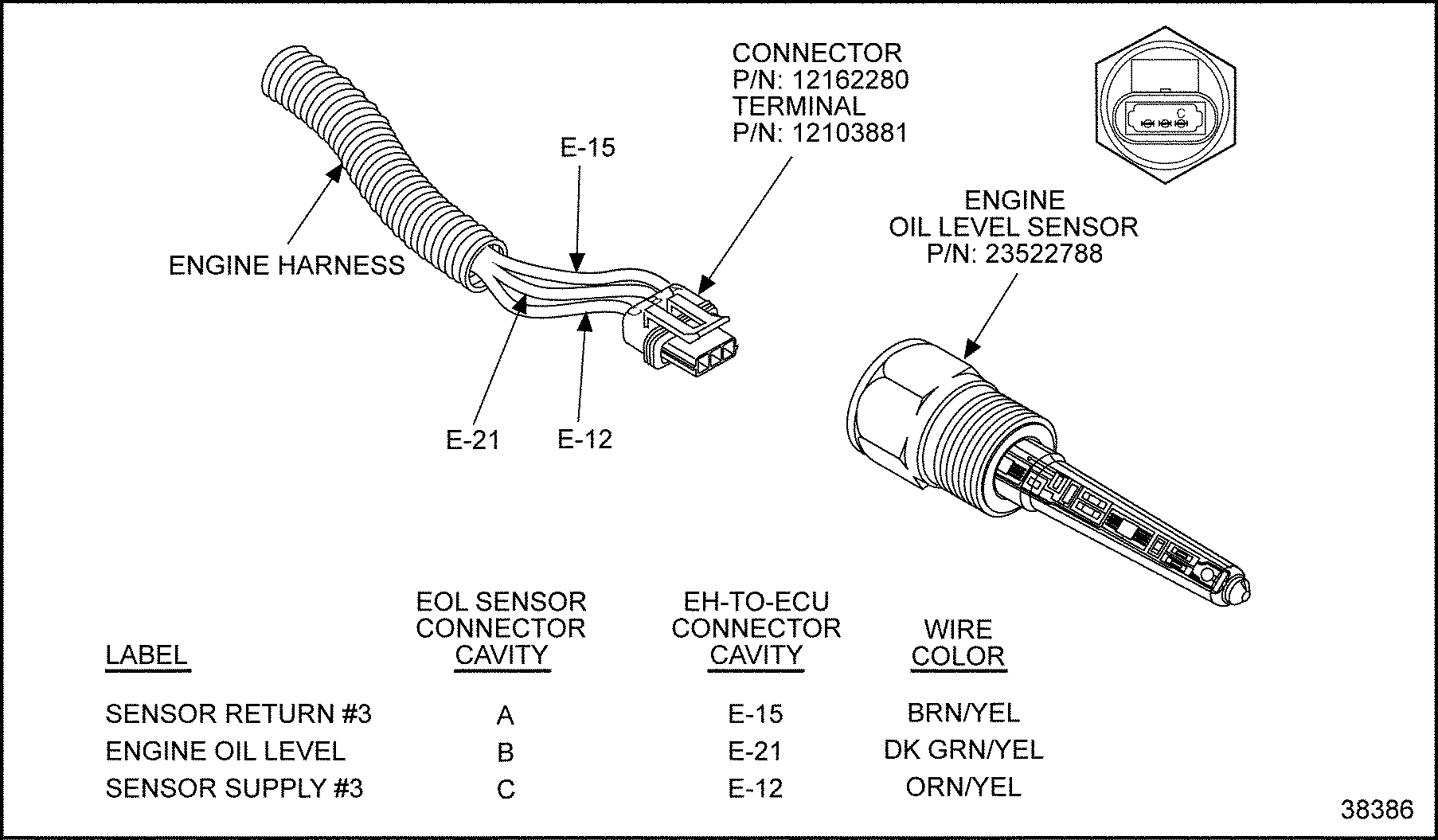 CONNECTOR
P/N: 12162280
TERMINAL
P/N: 12103881

C

E-15

ENGINE HARNESS

ENGINE
OIL LEVEL SENSOR
P/N: 23522788

E-21

E-12

| LABEL | EOL SENSOR CONNECTOR CAVITY | EH-TO-ECU CONNECTOR CAVITY | WIRE COLOR |
|---|---|---|---|
| SENSOR RETURN #3 | A | E-15 | BRN/YEL |
| ENGINE OIL LEVEL | B | E-21 | DK GRN/YEL |
| SENSOR SUPPLY #3 | C | E-12 | ORN/YEL |

38386