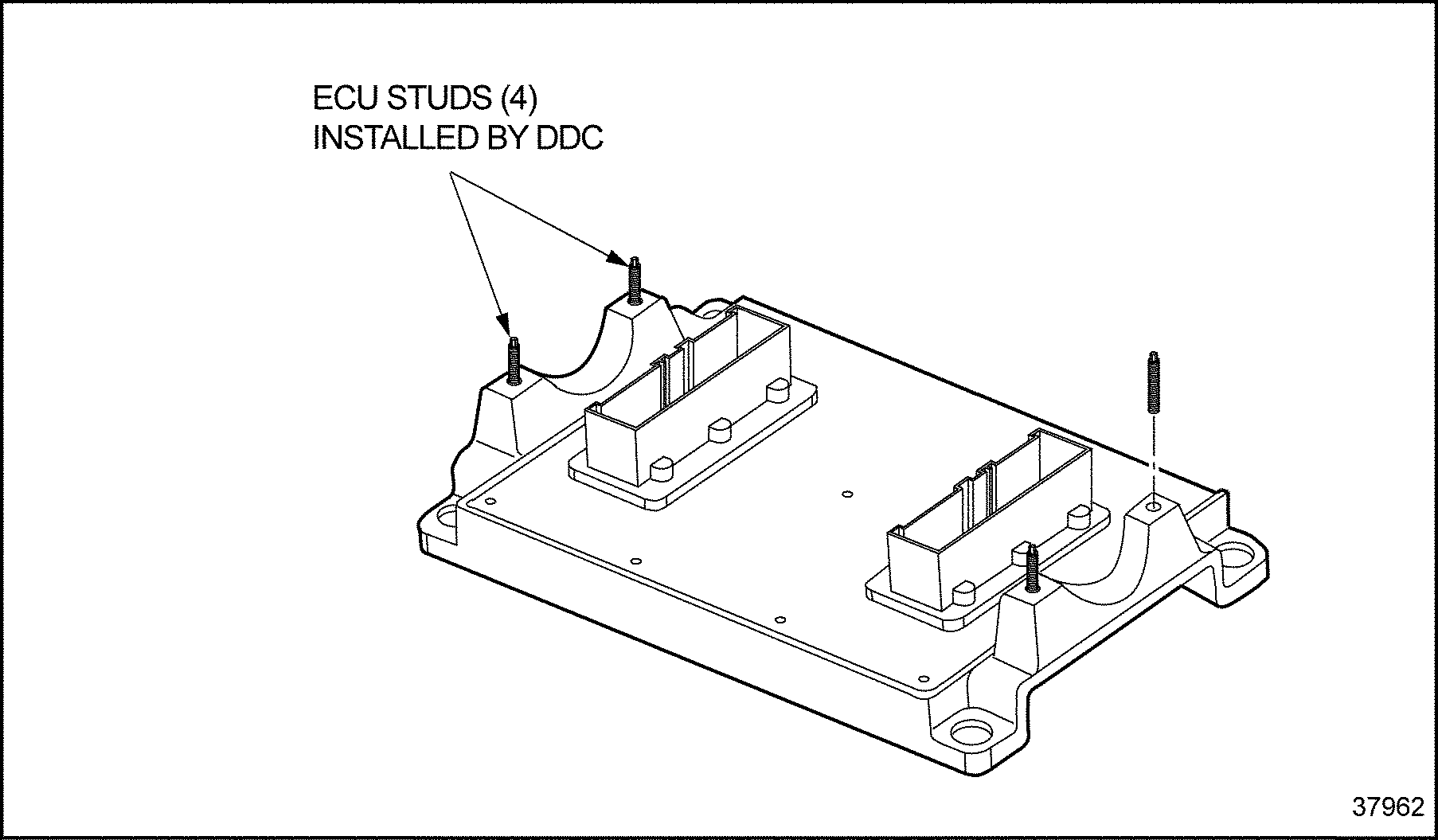 ECU STUDS (4)
INSTALLED BY DDC

37962