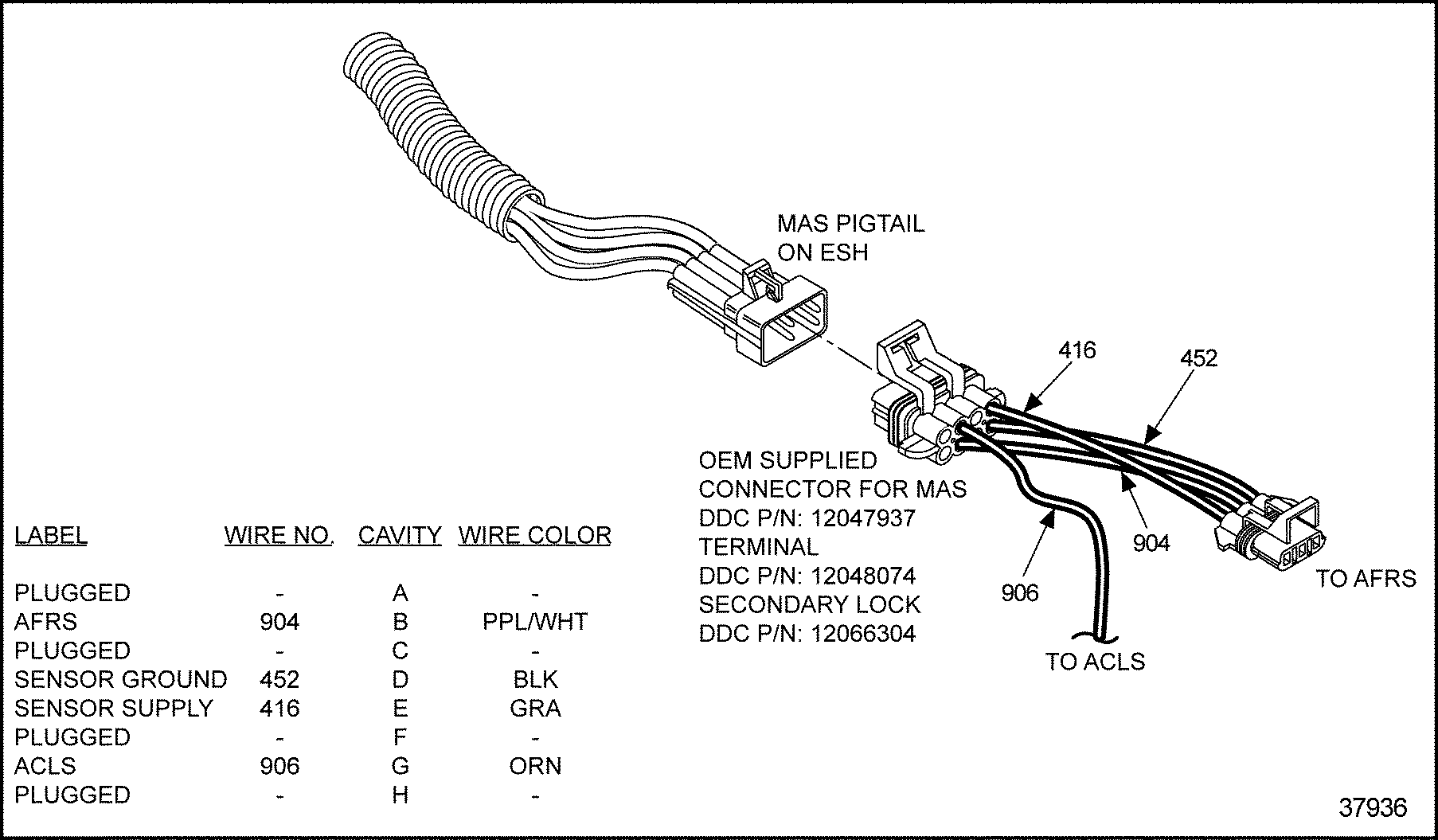 MAS PIGTAIL
ON ESH

416

452

OEM SUPPLIED
CONNECTOR FOR MAS
DDC P/N: 12047937
TERMINAL
DDC P/N: 12048074
SECONDARY LOCK
DDC P/N: 12066304

904

906

TO AFRS

TO ACLS

| LABEL | WIRE NO. | CAVITY | WIRE COLOR |
|---|---|---|---|
| PLUGGED | - | A | - |
| AFRS | 904 | B | PPL/WHT |
| PLUGGED | - | C | - |
| SENSOR GROUND | 452 | D | BLK |
| SENSOR SUPPLY | 416 | E | GRA |
| PLUGGED | - | F | - |
| ACLS | 906 | G | ORN |
| PLUGGED | - | H | - |

37936