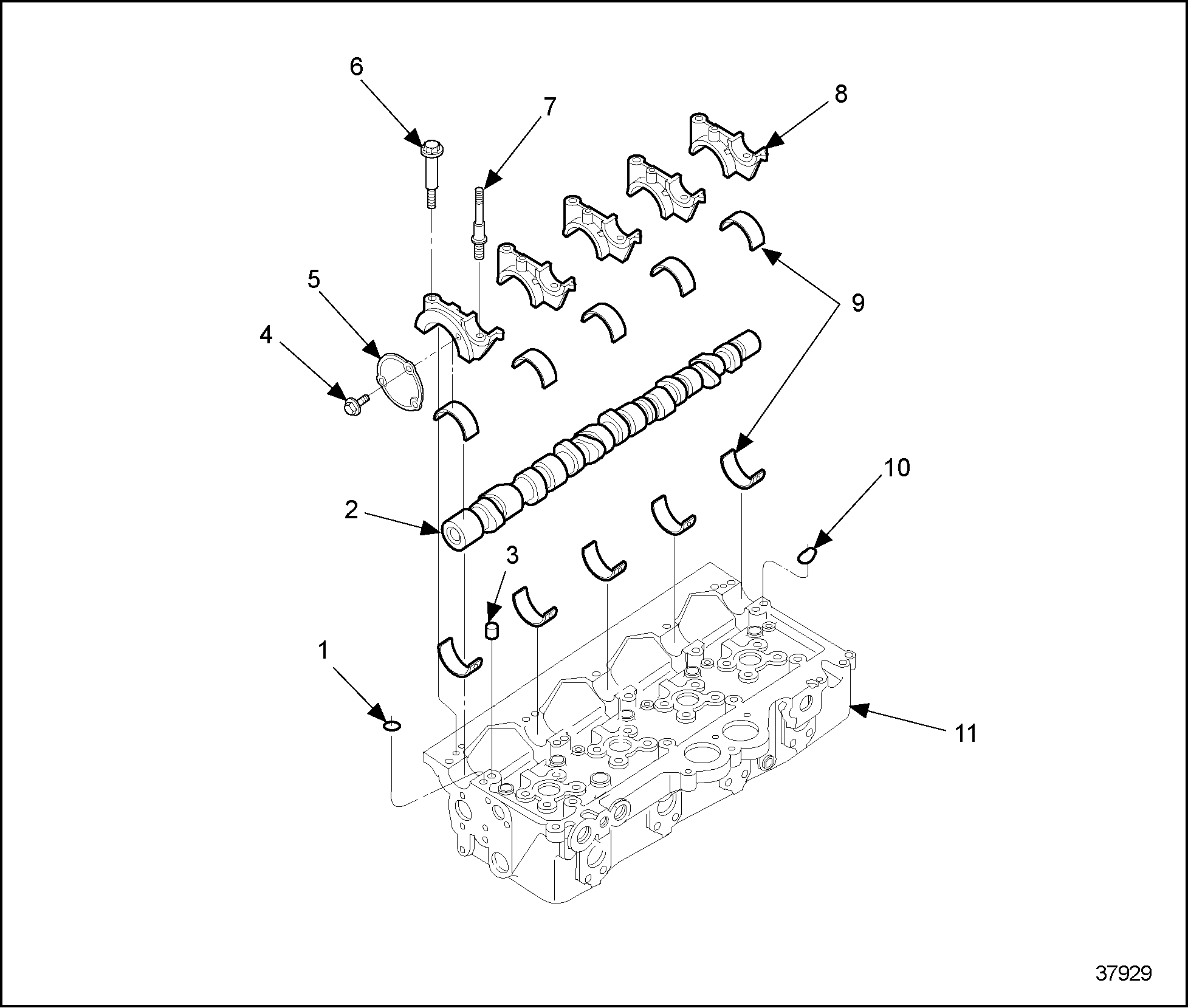 6
7
8
5
4
9
10
2
3
1
11
37929