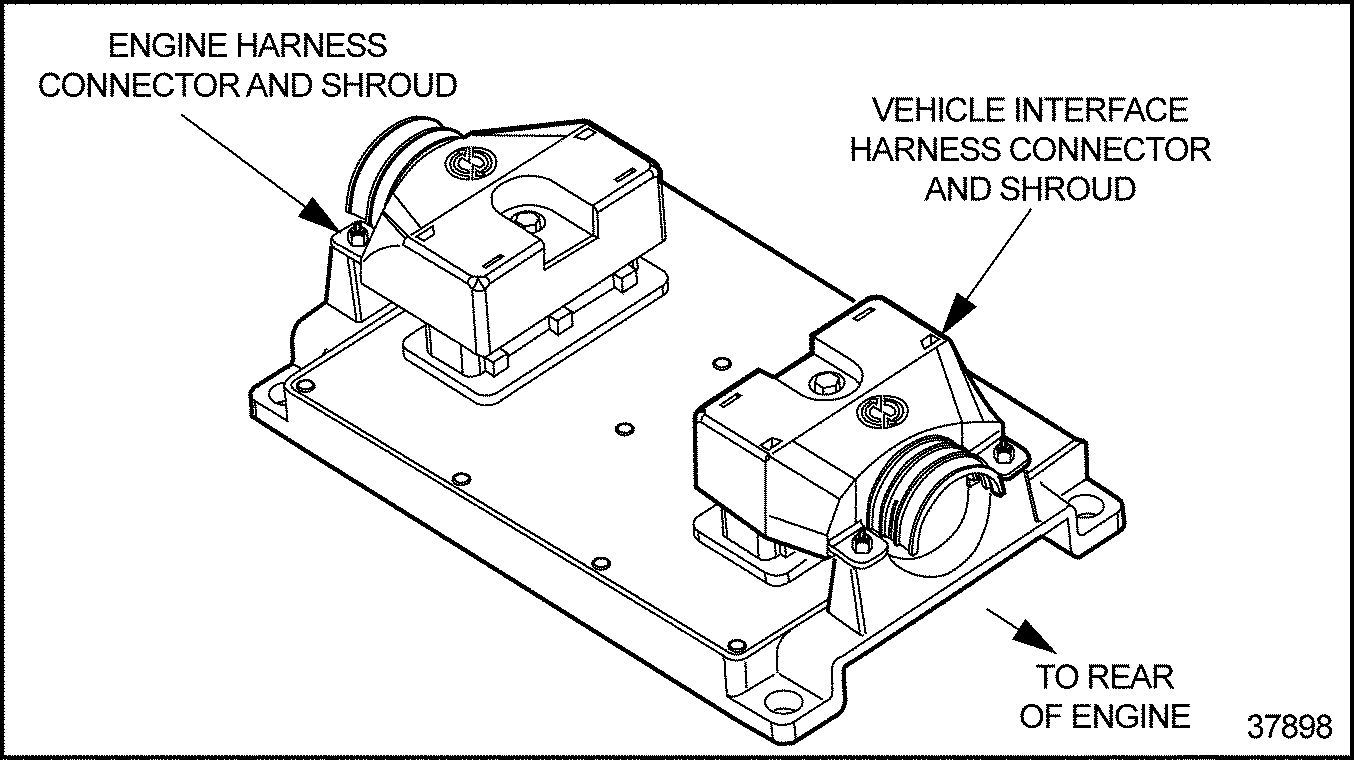 ENGINE HARNESS CONNECTOR AND SHROUD

VEHICLE INTERFACE HARNESS CONNECTOR AND SHROUD

TO REAR OF ENGINE

37898