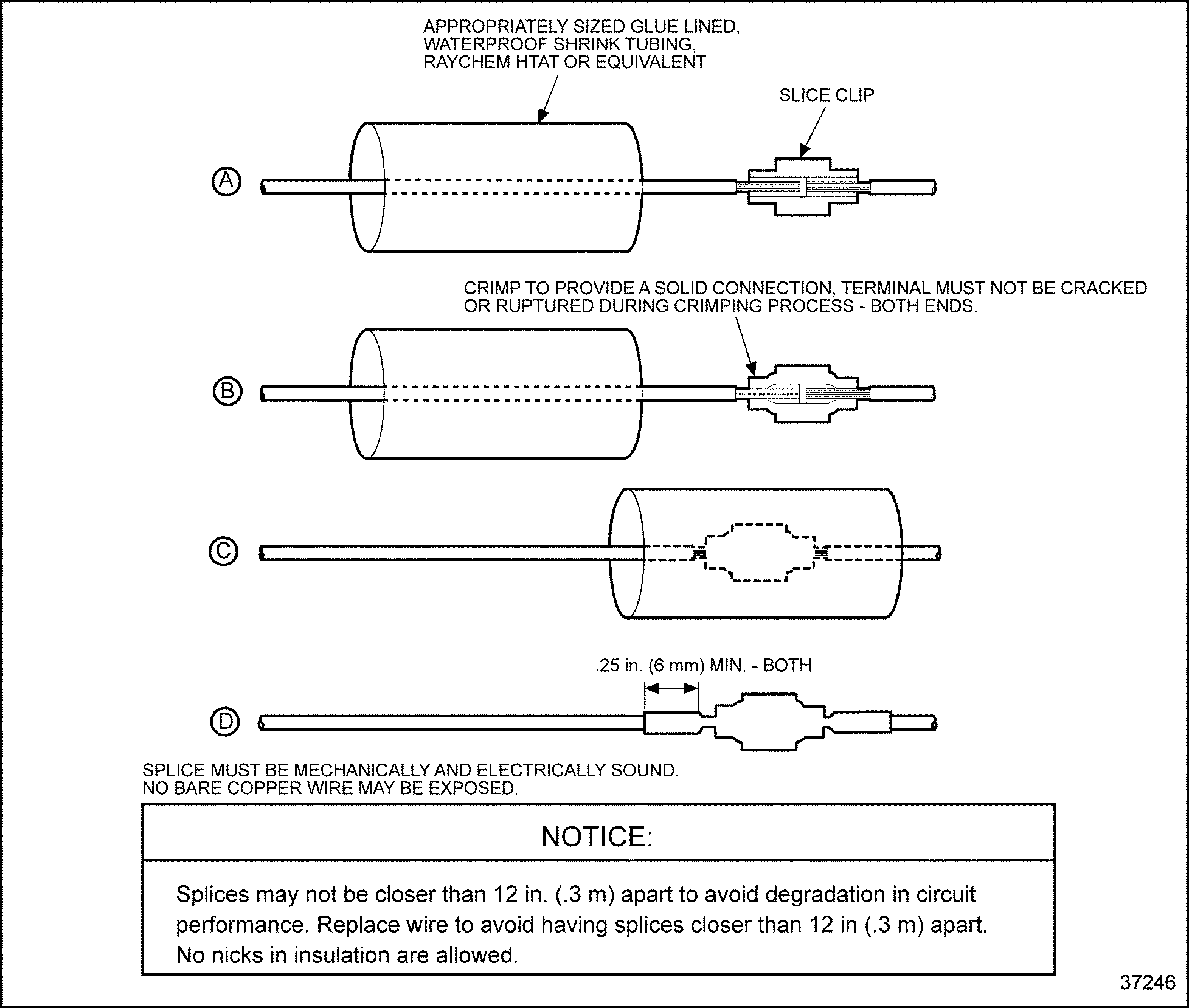 APPROPRIATELY SIZED GLUE LINED, WATERPROOF SHRINK TUBING, RAYCHEM HTAT OR EQUIVALENT

SLICE CLIP

A

CRIMP TO PROVIDE A SOLID CONNECTION, TERMINAL MUST NOT BE CRACKED OR RUPTURED DURING CRIMPING PROCESS - BOTH ENDS.

B

C

.25 in. (6 mm) MIN. - BOTH

D

SPLICE MUST BE MECHANICALLY AND ELECTRICALLY SOUND. NO BARE COPPER WIRE MAY BE EXPOSED.

NOTICE:

Splices may not be closer than 12 in. (.3 m) apart to avoid degradation in circuit performance. Replace wire to avoid having splices closer than 12 in (.3 m) apart. No nicks in insulation are allowed.

37246