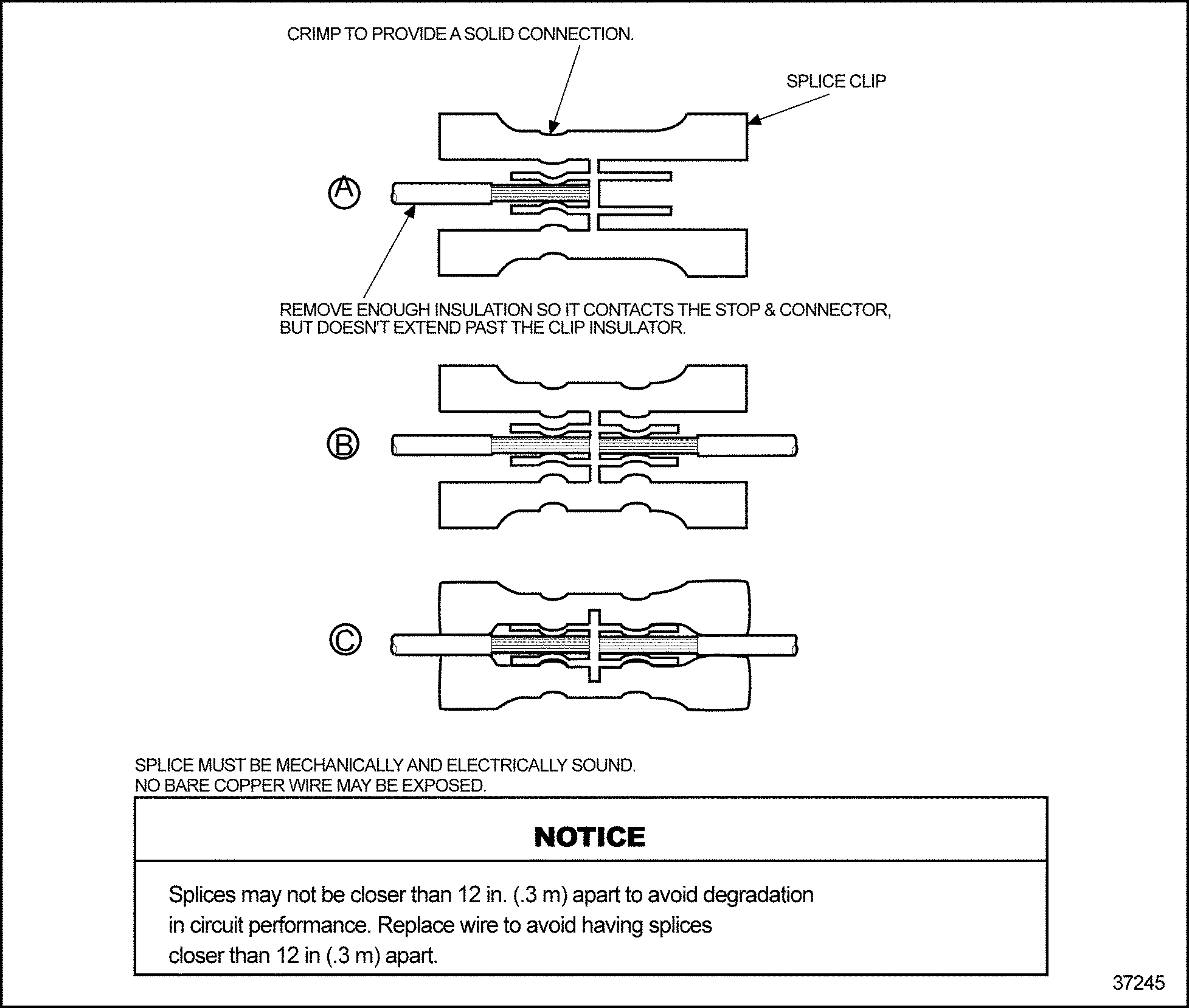 CRIMP TO PROVIDE A SOLID CONNECTION.

SPLICE CLIP

A

REMOVE ENOUGH INSULATION SO IT CONTACTS THE STOP & CONNECTOR, BUT DOESN'T EXTEND PAST THE CLIP INSULATOR.

B

C

SPLICE MUST BE MECHANICALLY AND ELECTRICALLY SOUND.
NO BARE COPPER WIRE MAY BE EXPOSED.

NOTICE

Splices may not be closer than 12 in. (.3 m) apart to avoid degradation in circuit performance. Replace wire to avoid having splices closer than 12 in (.3 m) apart.

37245