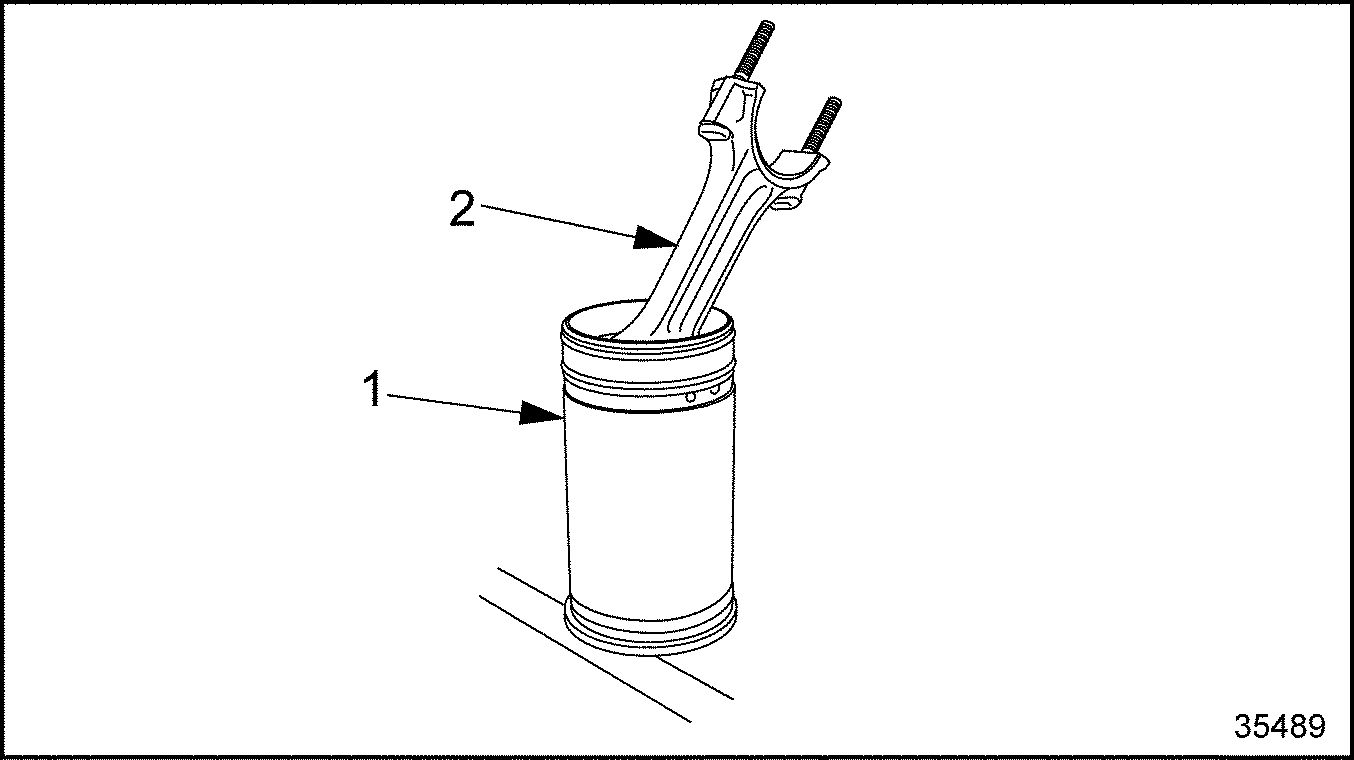 2

1

35489