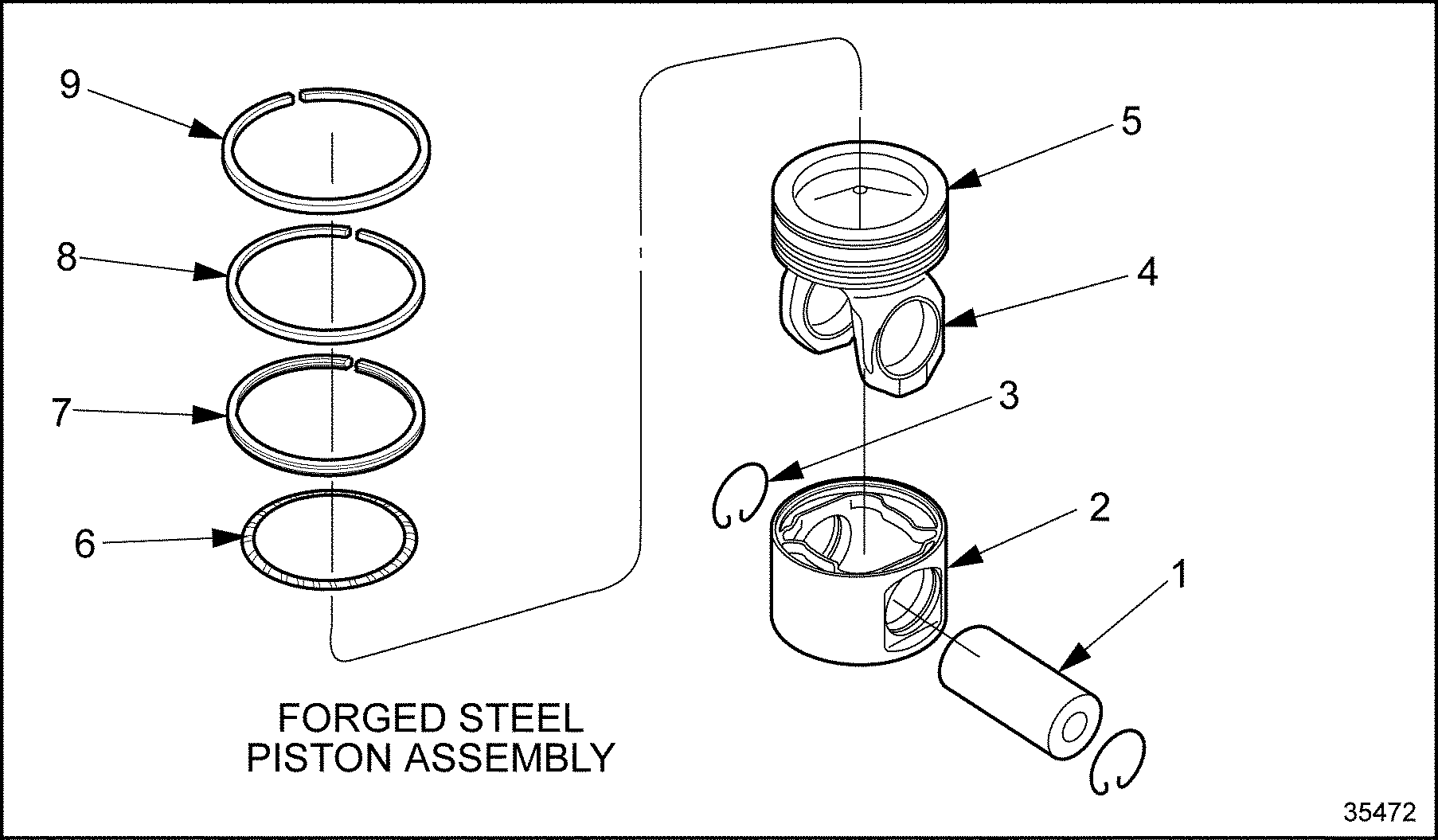 9
8
7
6
5
4
3
2
1

FORGED STEEL
PISTON ASSEMBLY

35472