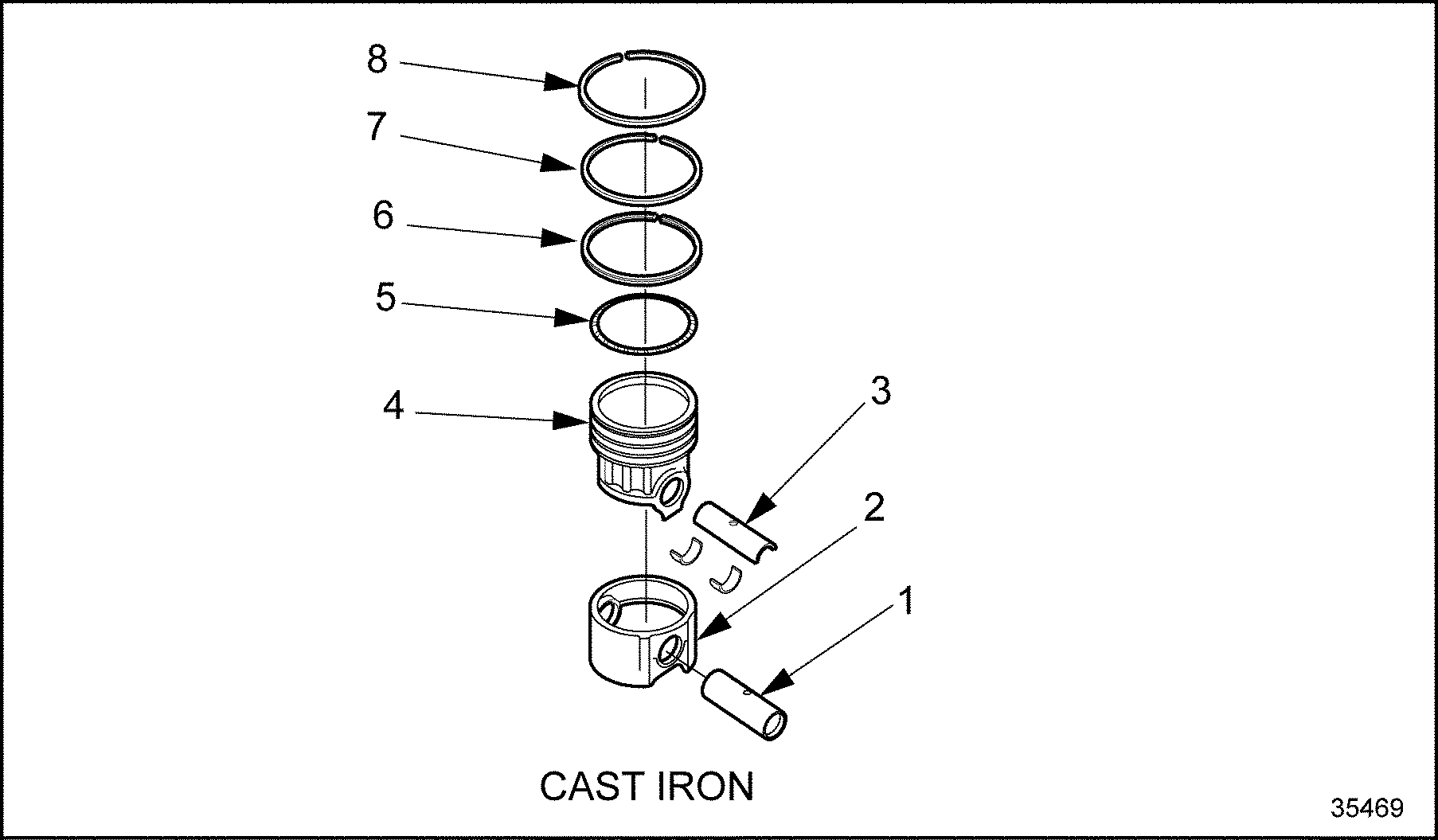 8
7
6
5
4
3
2
1
CAST IRON
35469