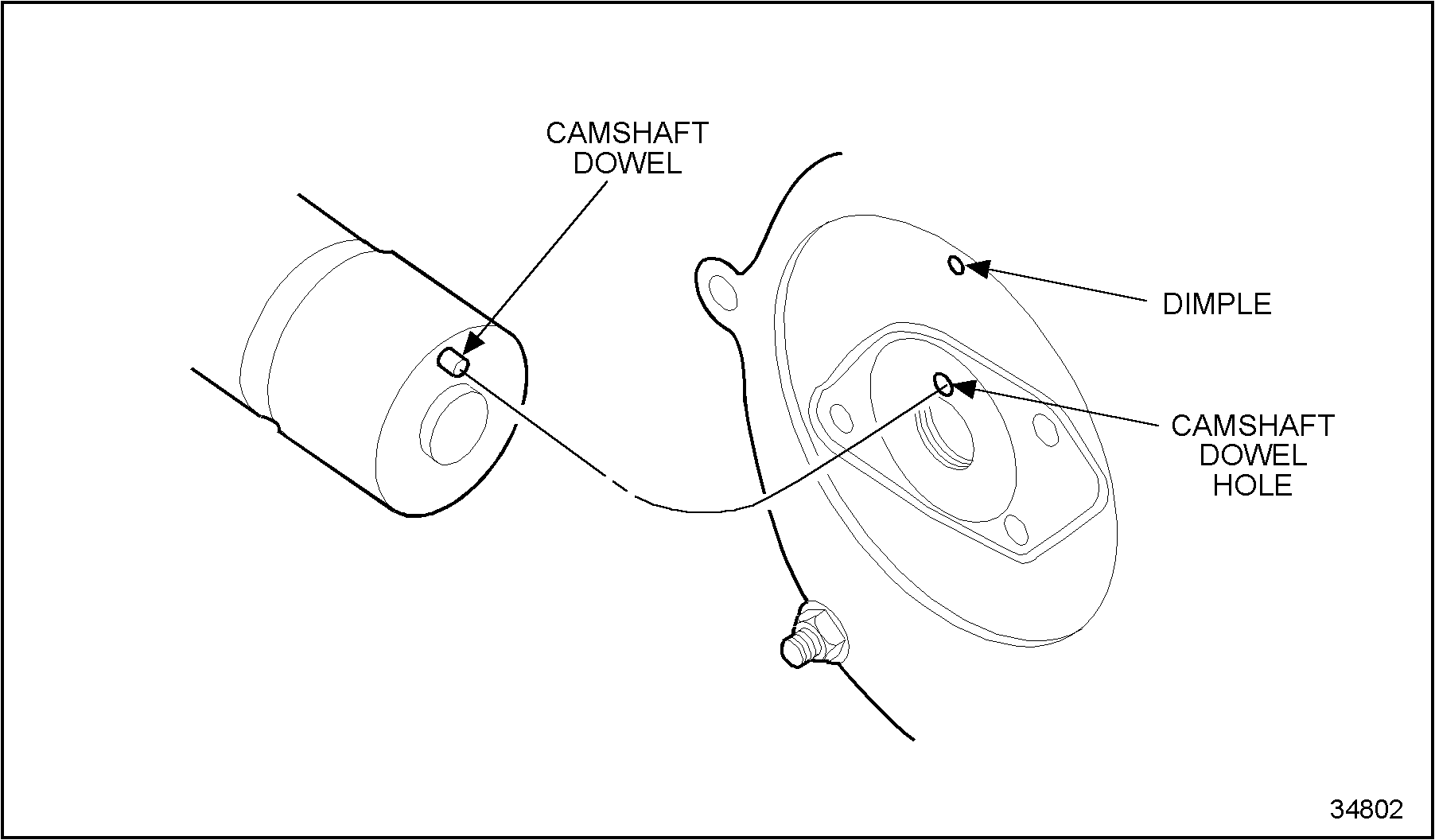 CAMSHAFT DOWEL

DIMPLE

CAMSHAFT DOWEL HOLE

34802