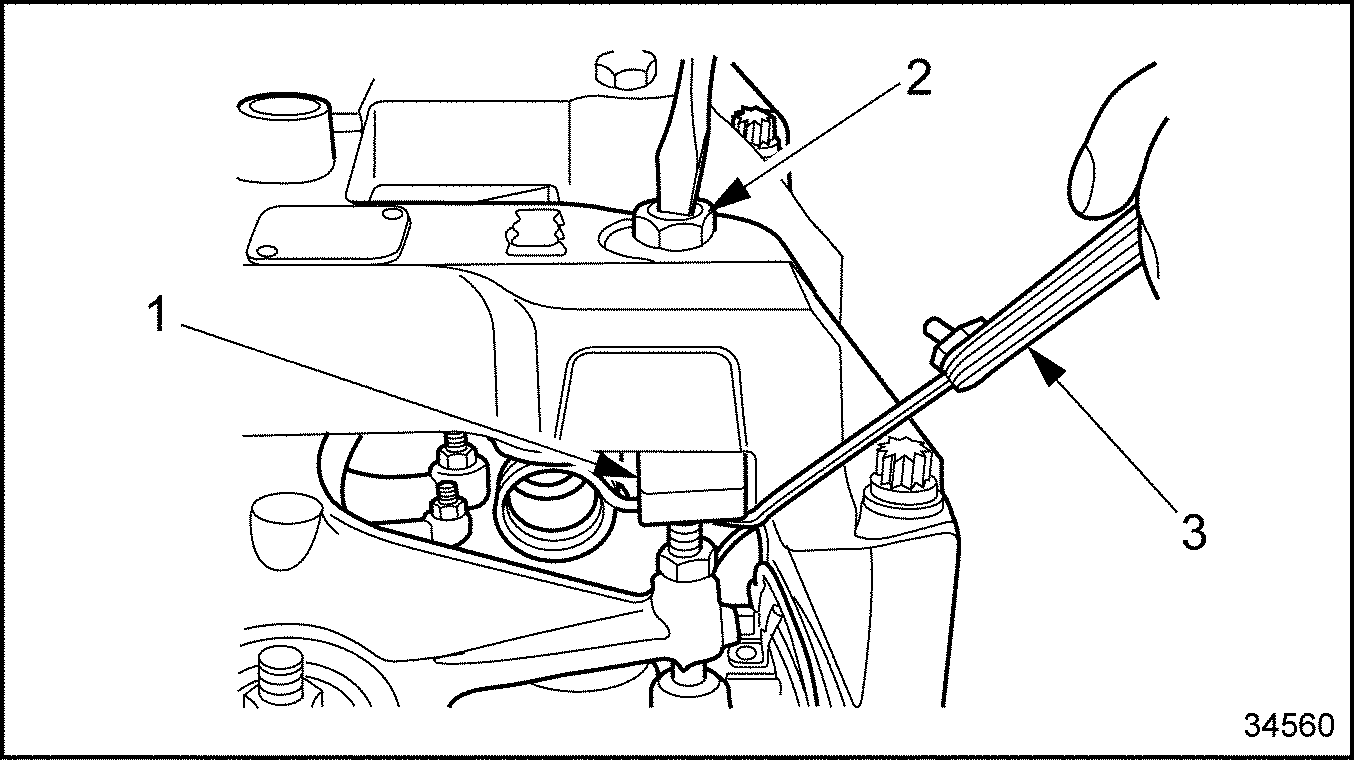 2
1
3
34560