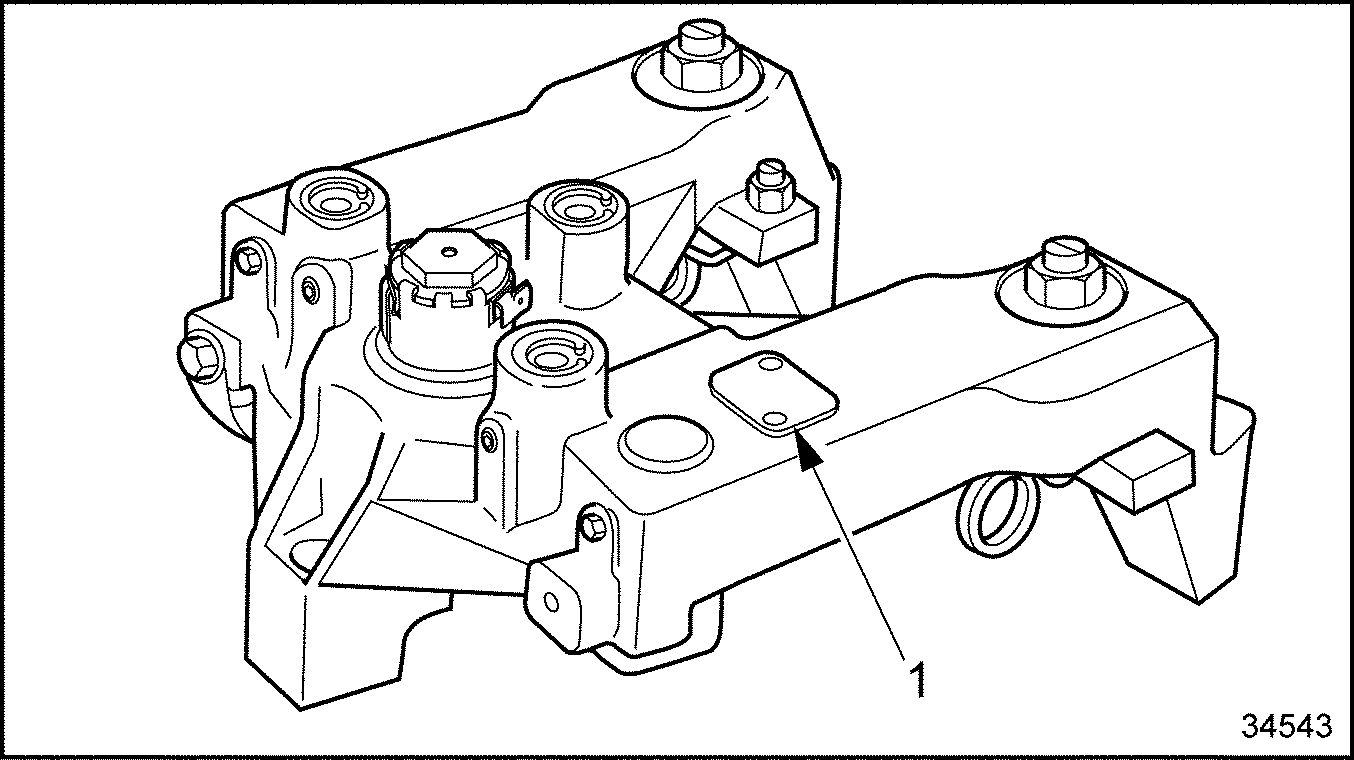 1

34543