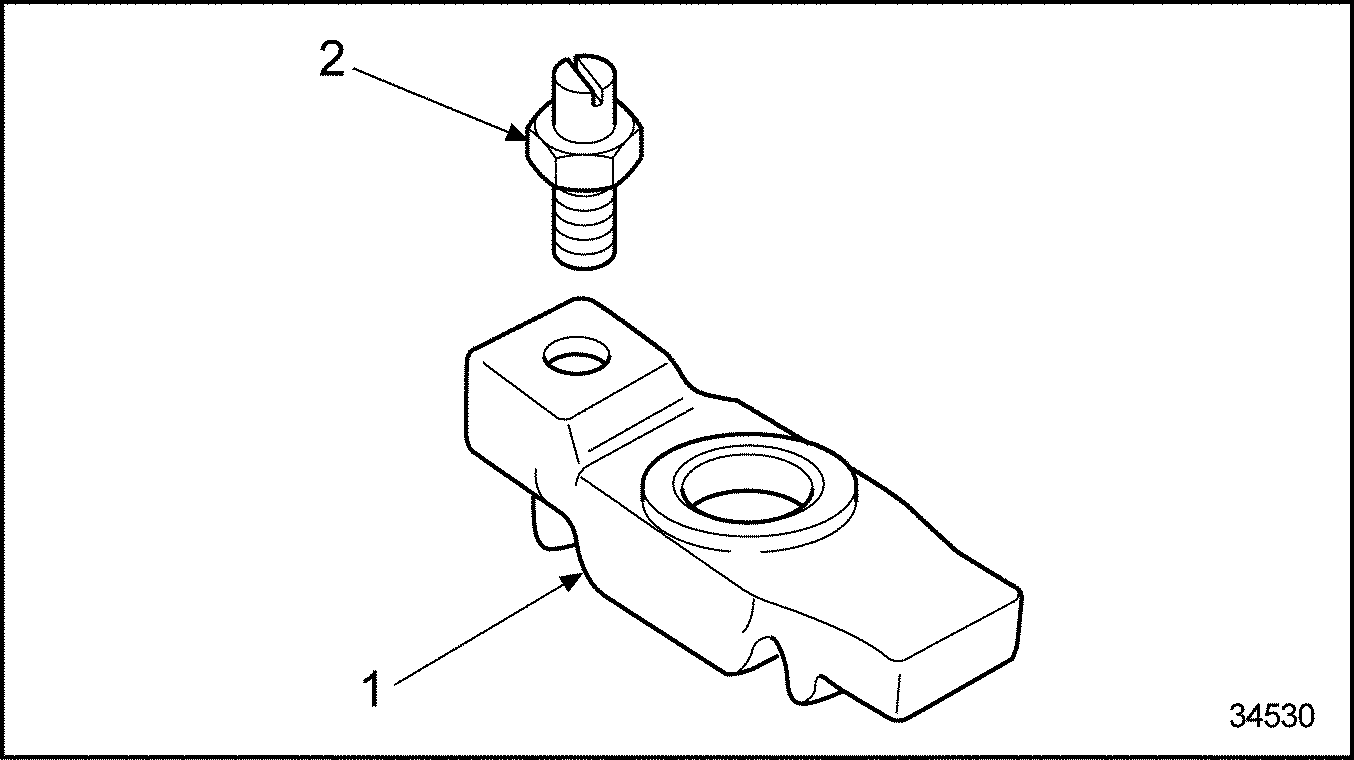 2

1

34530