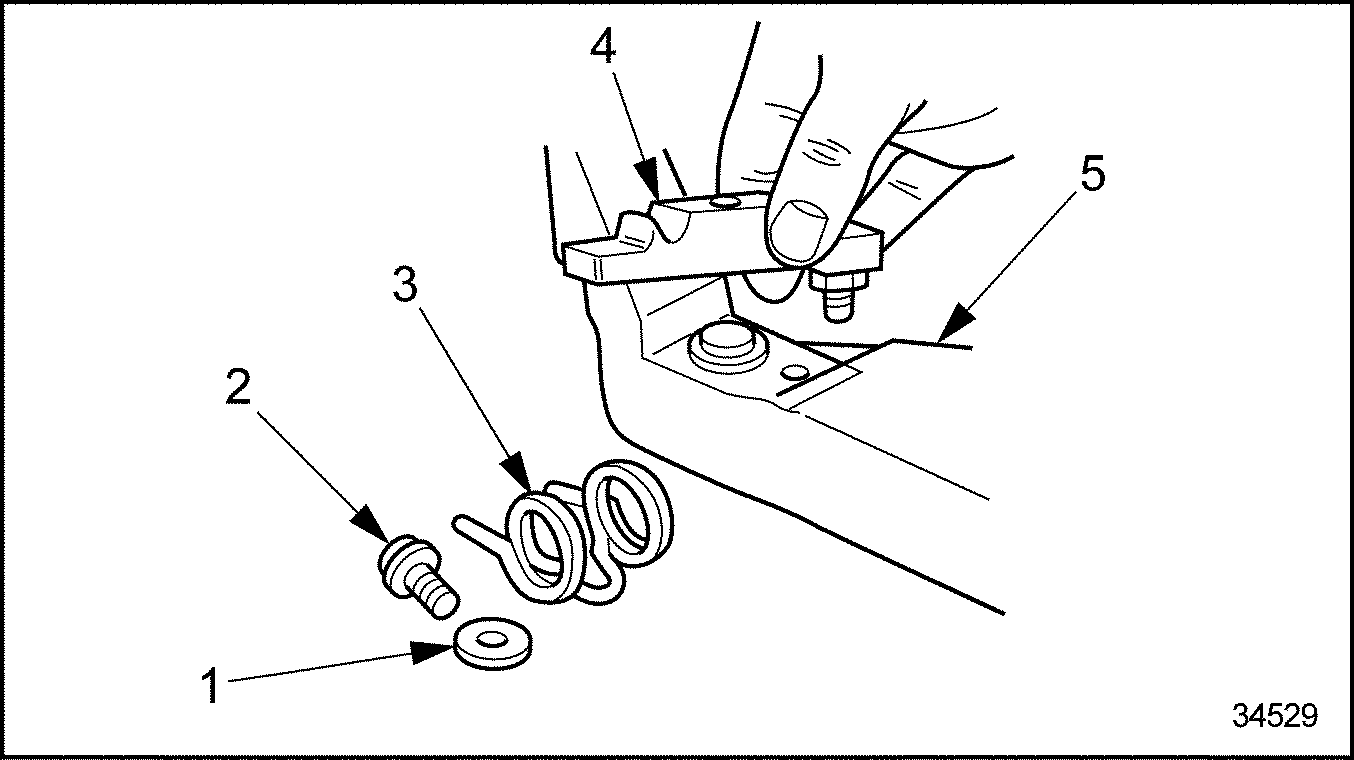 4
5
3
2
1
34529