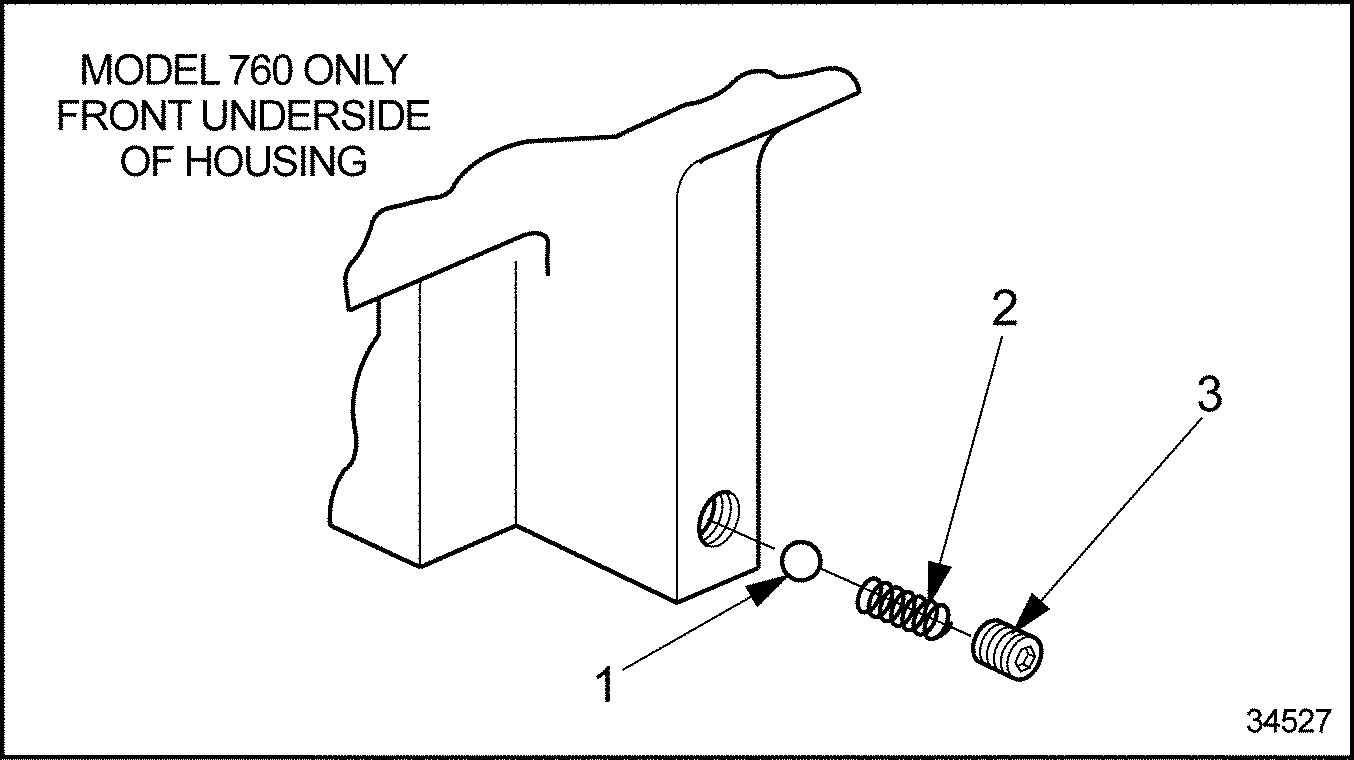 MODEL 760 ONLY
FRONT UNDERSIDE
OF HOUSING

2

3

1

34527