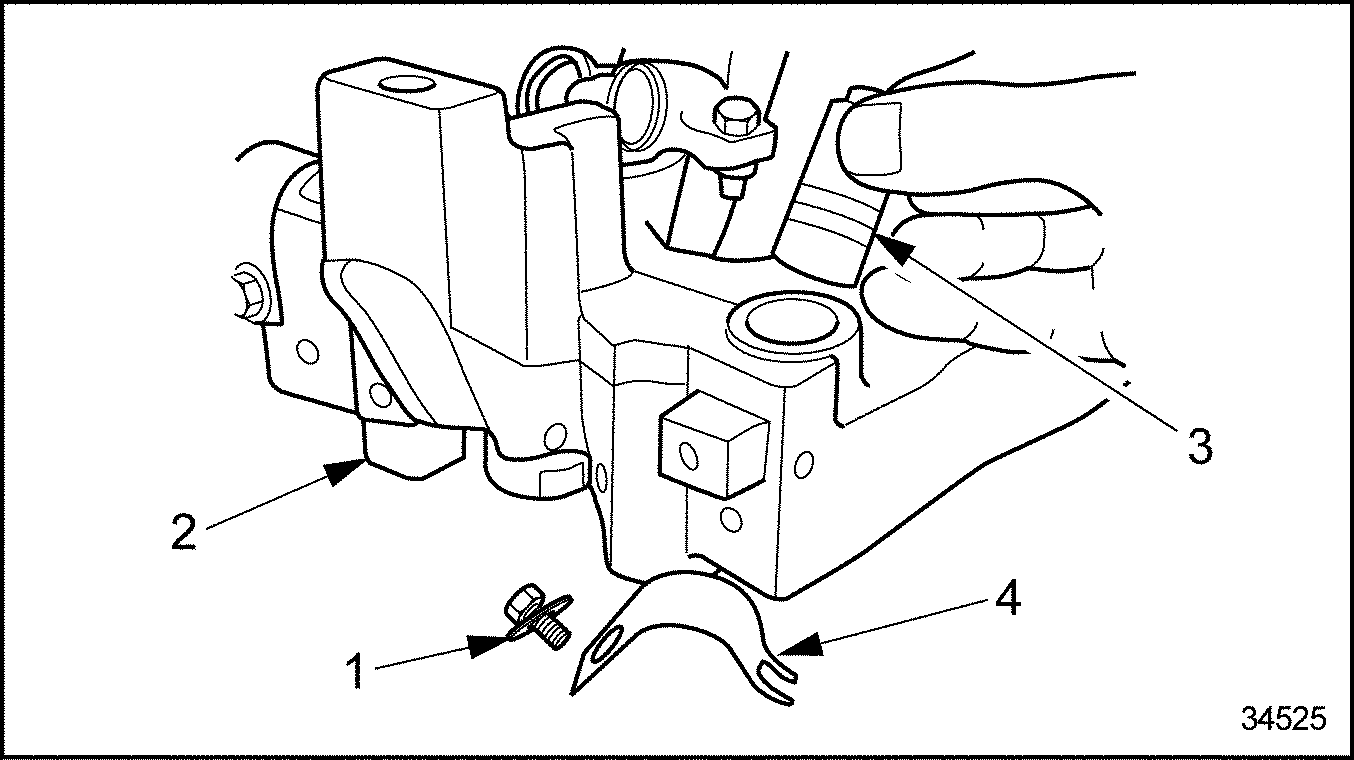 3
2
4
1
34525