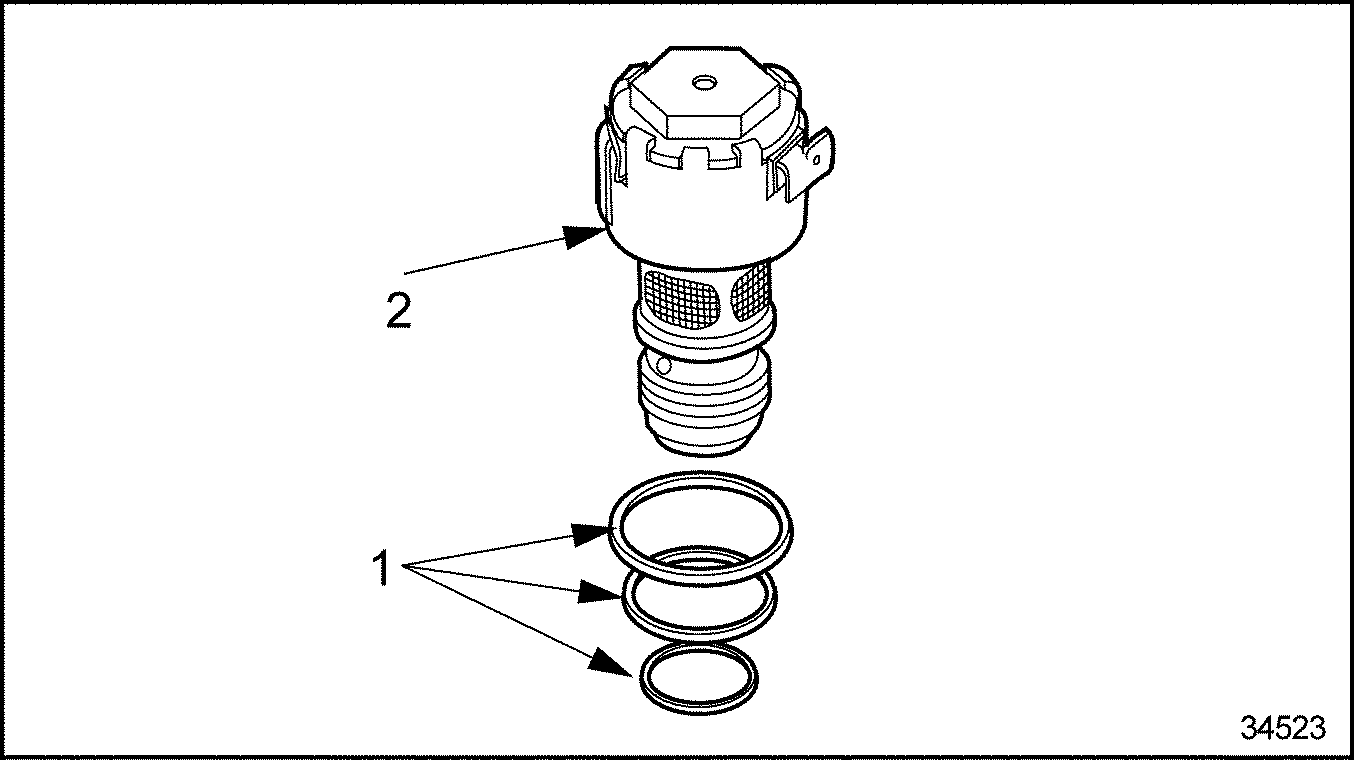 2

1

34523