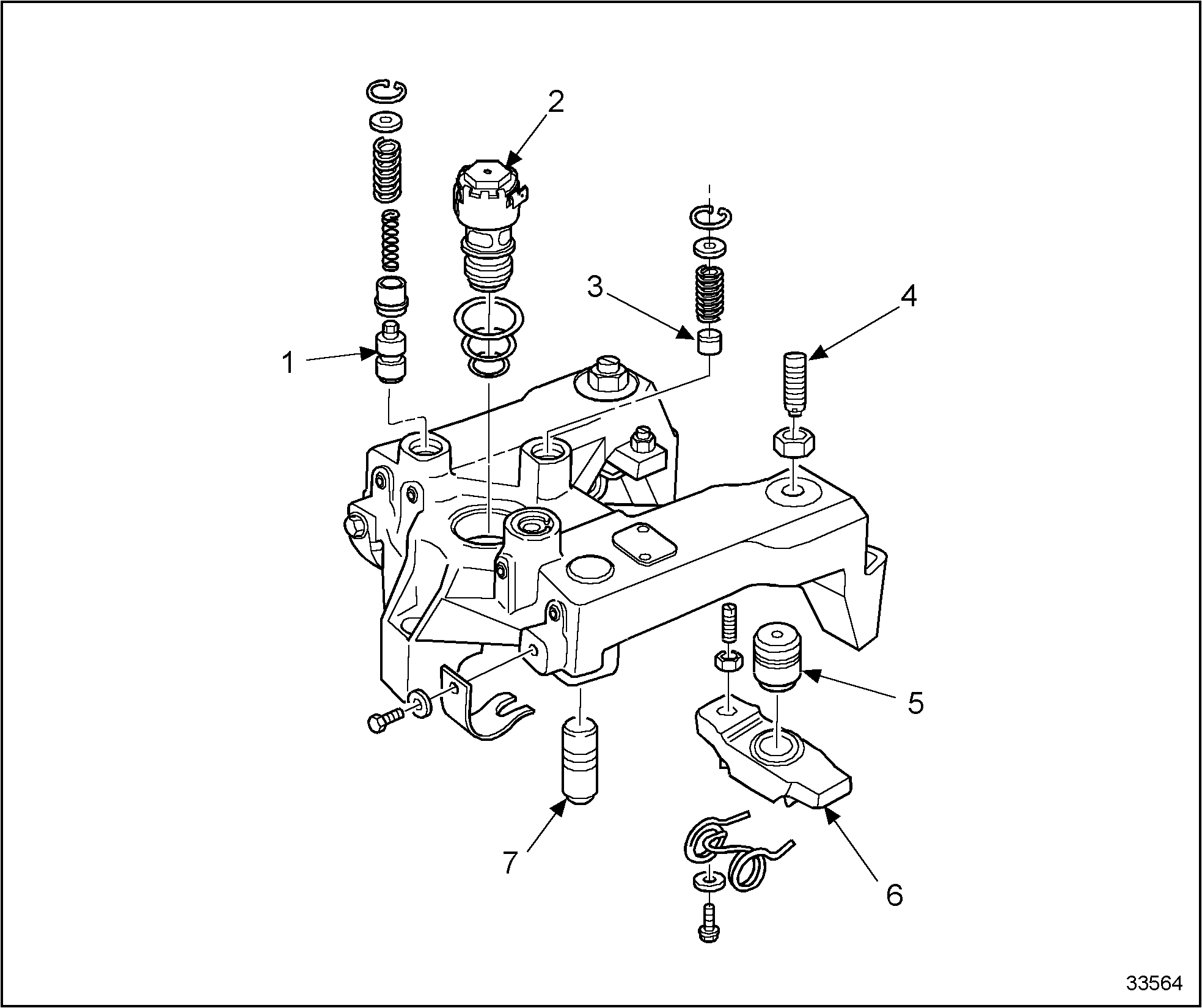 2
3
4
1
5
7
6
33564